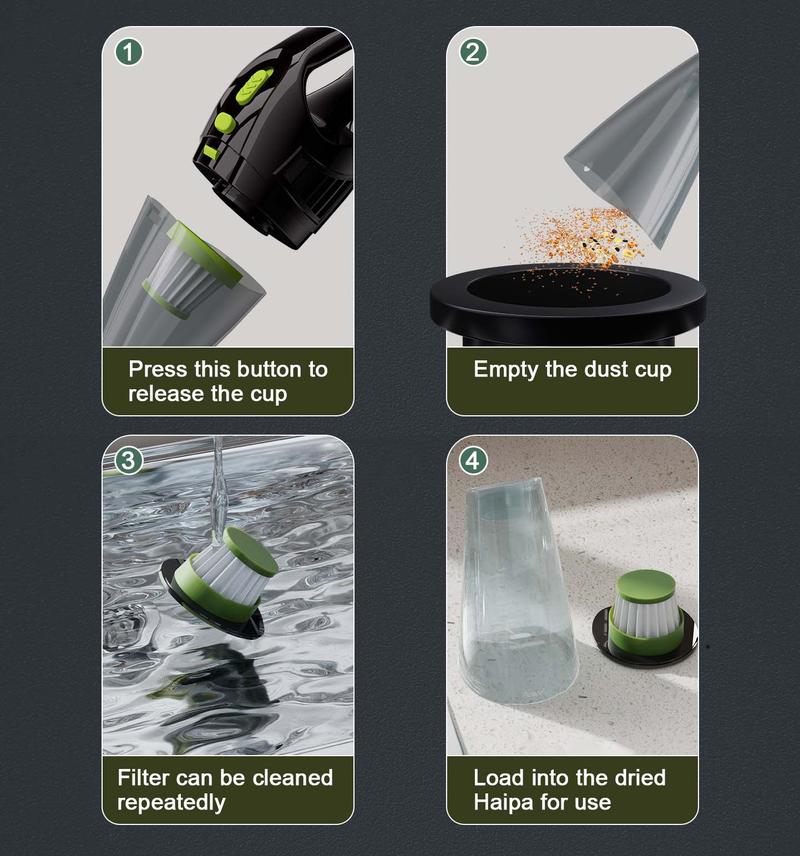 1

Press this button to release the cup

2

Empty the dust cup

3

Filter can be cleaned repeatedly

4

Load into the dried Haipa for use