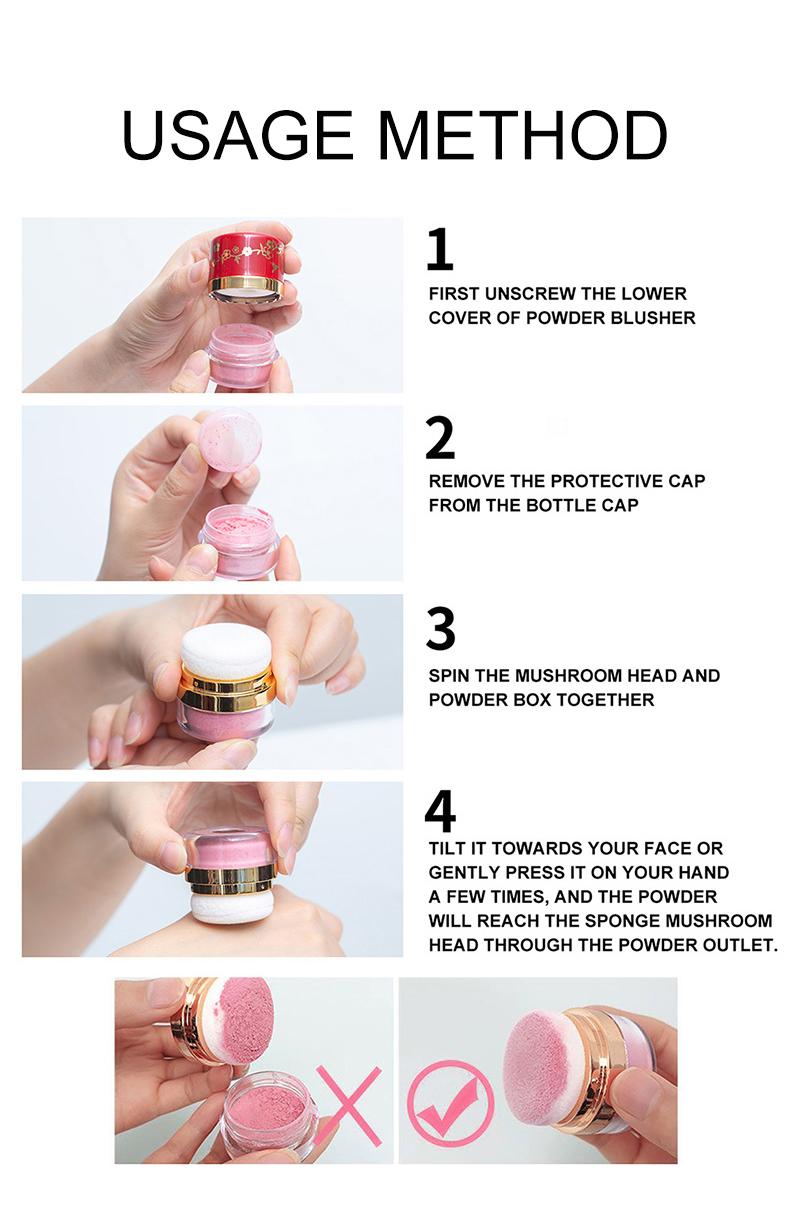 USAGE METHOD

1

FIRST UNSCREW THE LOWER COVER OF POWDER BLUSHER

2

REMOVE THE PROTECTIVE CAP FROM THE BOTTLE CAP

3

SPIN THE MUSHROOM HEAD AND POWDER BOX TOGETHER

4

TILT IT TOWARDS YOUR FACE OR GENTLY PRESS IT ON YOUR HAND A FEW TIMES, AND THE POWDER WILL REACH THE SPONGE MUSHROOM HEAD THROUGH THE POWDER OUTLET.