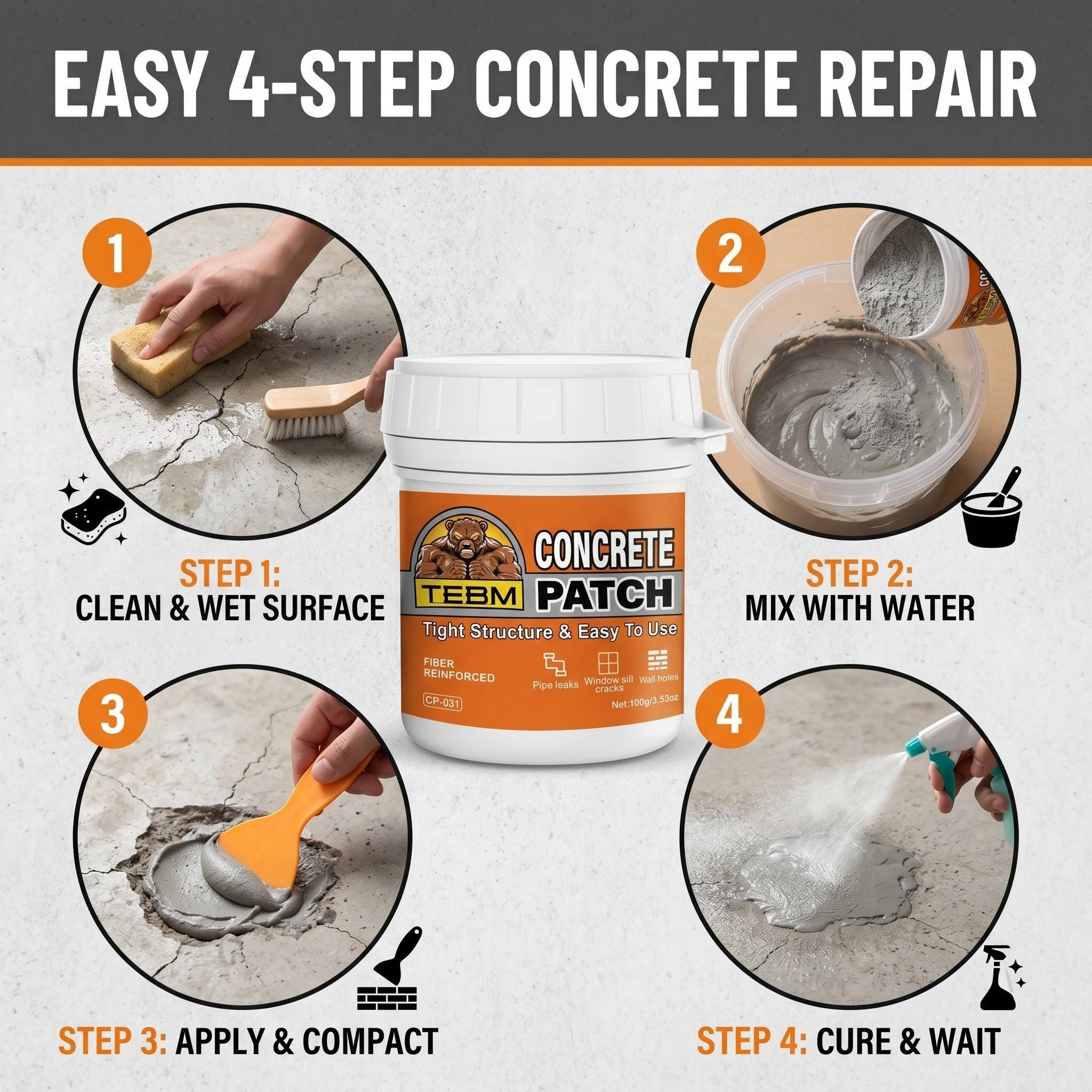 EASY 4-STEP CONCRETE REPAIR

1

STEP 1:
CLEAN & WET SURFACE

2

STEP 2:
MIX WITH WATER

TEBM
CONCRETE
PATCH
Tight Structure & Easy To Use
FIBER REINFORCED
Pipe leaks
Window sill cracks
Wall holes
CP-031
Net:100g/3.53oz

3

STEP 3: APPLY & COMPACT

4

STEP 4: CURE & WAIT