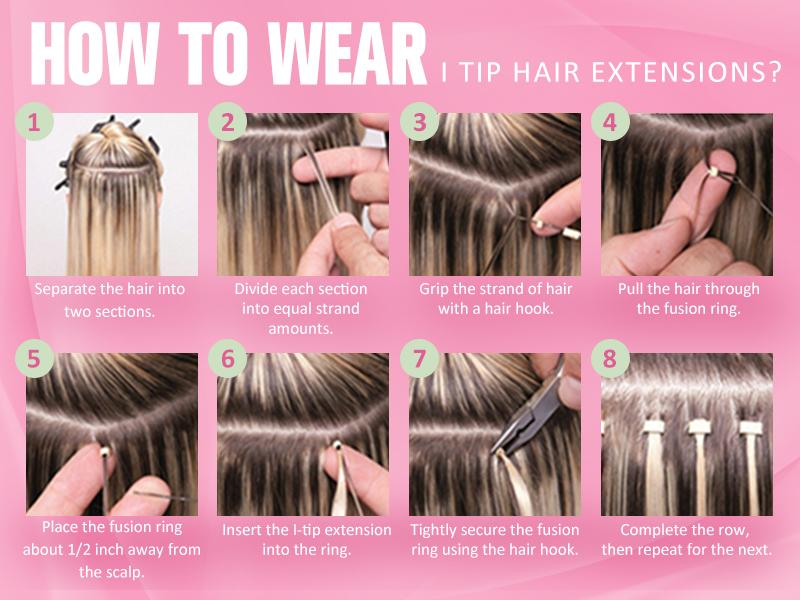 HOW TO WEAR I TIP HAIR EXTENSIONS?

1
Separate the hair into two sections.

2
Divide each section into equal strand amounts.

3
Grip the strand of hair with a hair hook.

4
Pull the hair through the fusion ring.

5
Place the fusion ring about 1/2 inch away from the scalp.

6
Insert the I-tip extension into the ring.

7
Tightly secure the fusion ring using the hair hook.

8
Complete the row, then repeat for the next.