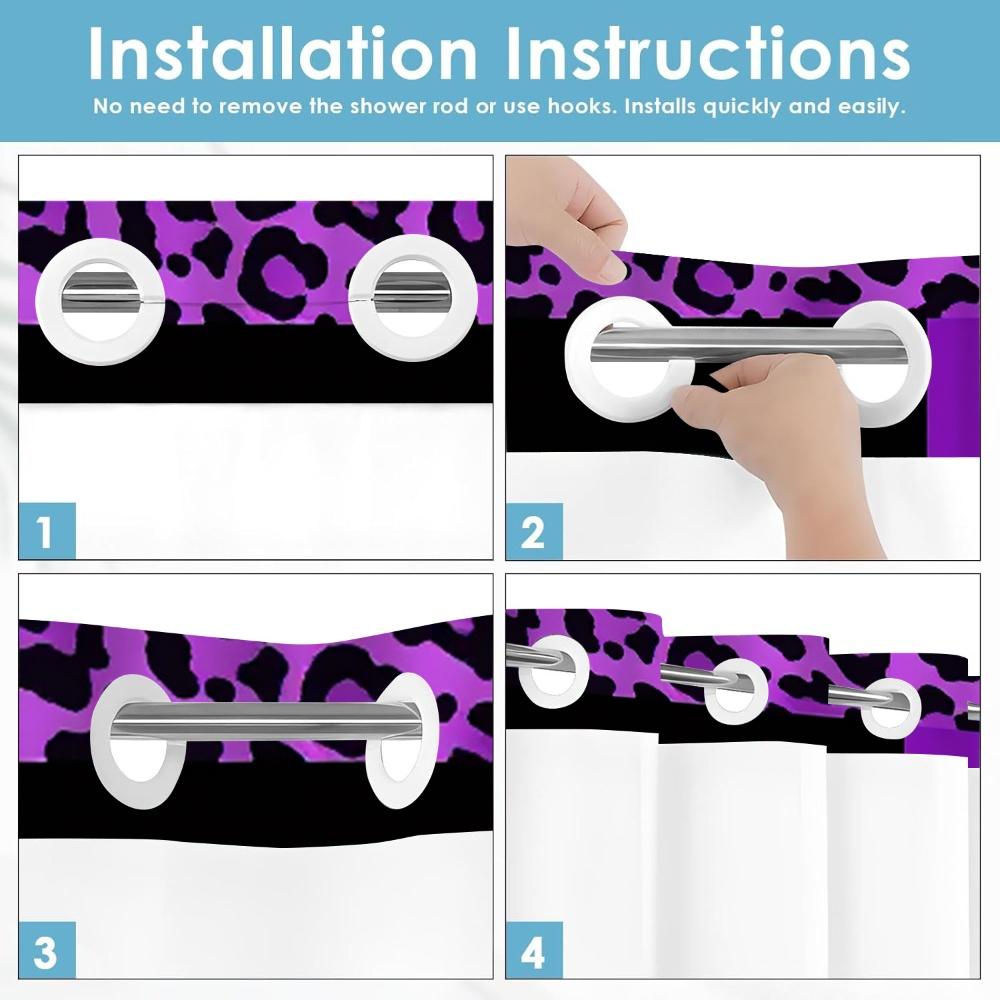 Installation Instructions
No need to remove the shower rod or use hooks. Installs quickly and easily.

1

2

3

4