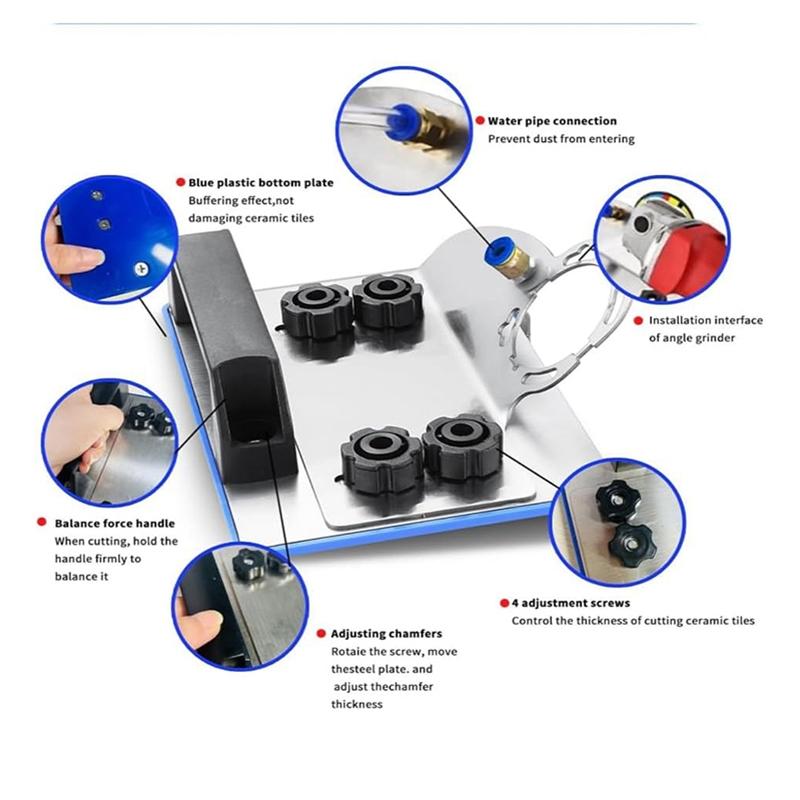 Water pipe connection
Prevent dust from entering

Blue plastic bottom plate
Buffering effect,not damaging ceramic tiles

Installation interface of angle grinder

Balance force handle
When cutting, hold the handle firmly to balance it

4 adjustment screws
Control the thickness of cutting ceramic tiles

Adjusting chamfers
Rotaie the screw, move thesteel plate. and adjust thechamfer thickness