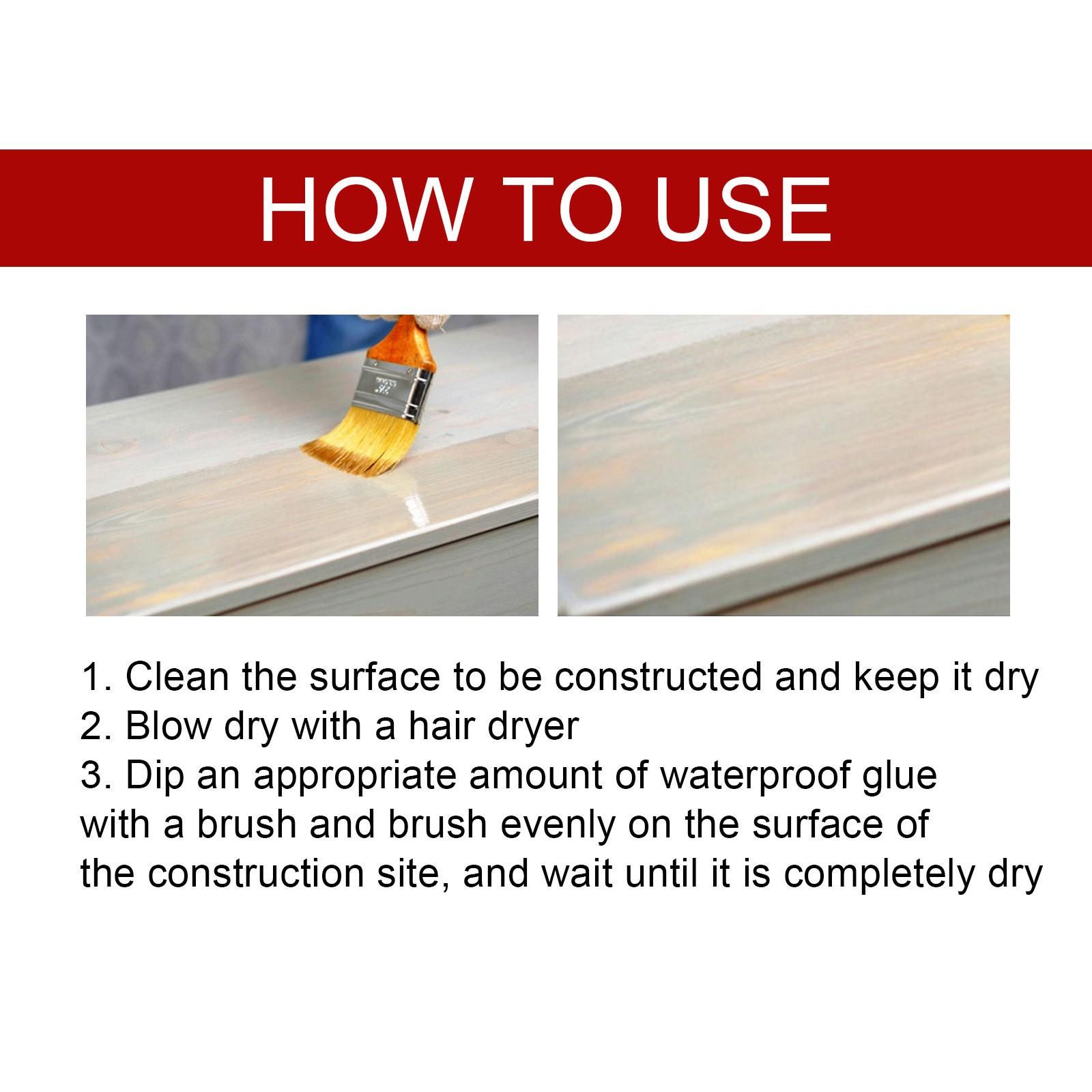 HOW TO USE

1. Clean the surface to be constructed and keep it dry
2. Blow dry with a hair dryer
3. Dip an appropriate amount of waterproof glue with a brush and brush evenly on the surface of the construction site, and wait until it is completely dry