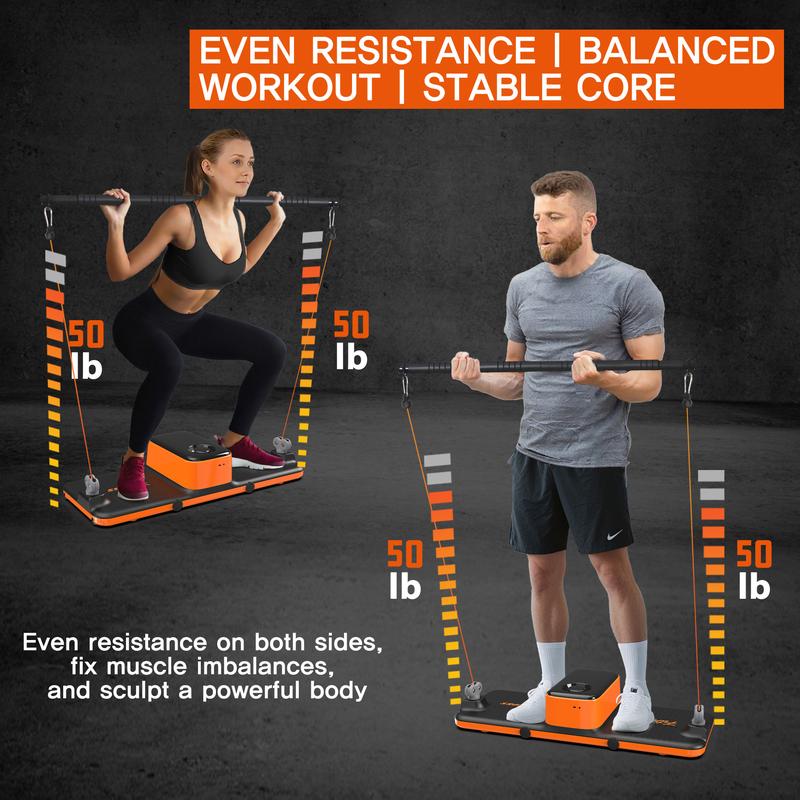 EVEN RESISTANCE | BALANCED WORKOUT | STABLE CORE

50 lb

50 lb

50 lb

50 lb

Even resistance on both sides, fix muscle imbalances, and sculpt a powerful body