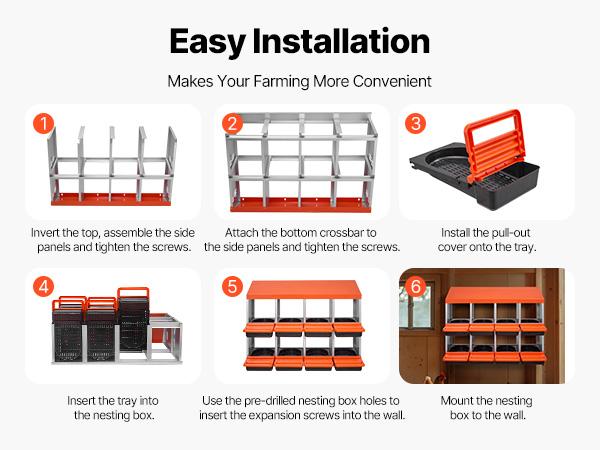 Easy Installation

Makes Your Farming More Convenient

1

Invert the top, assemble the side panels and tighten the screws.

2

Attach the bottom crossbar to the side panels and tighten the screws.

3

Install the pull-out cover onto the tray.

4

Insert the tray into the nesting box.

5

Use the pre-drilled nesting box holes to insert the expansion screws into the wall.

6

Mount the nesting box to the wall.