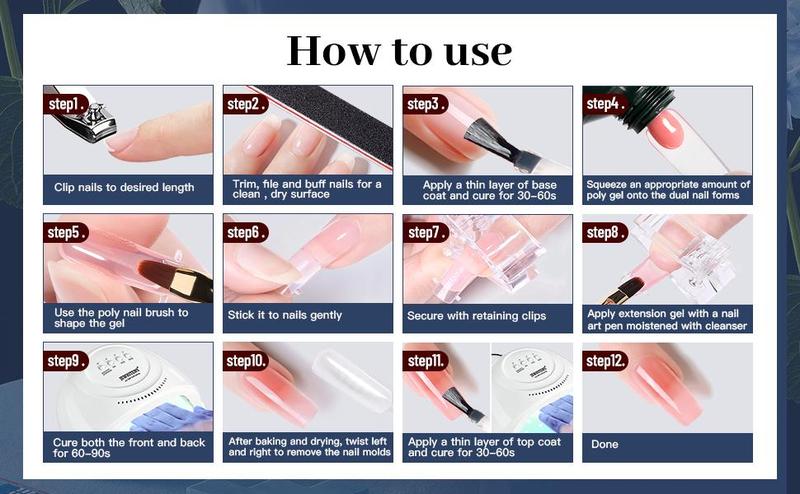 How to use

step1.
Clip nails to desired length

step2.
Trim, file and buff nails for a clean , dry surface

step3.
Apply a thin layer of base coat and cure for 30-60s

step4.
Squeeze an appropriate amount of poly gel onto the dual nail forms

step5.
Use the poly nail brush to shape the gel

step6.
Stick it to nails gently

step7.
Secure with retaining clips

step8.
Apply extension gel with a nail art pen moistened with cleanser

step9.
Cure both the front and back for 60-90s

step10.
After baking and drying, twist left and right to remove the nail molds

step11.
Apply a thin layer of top coat and cure for 30-60s

step12.
Done