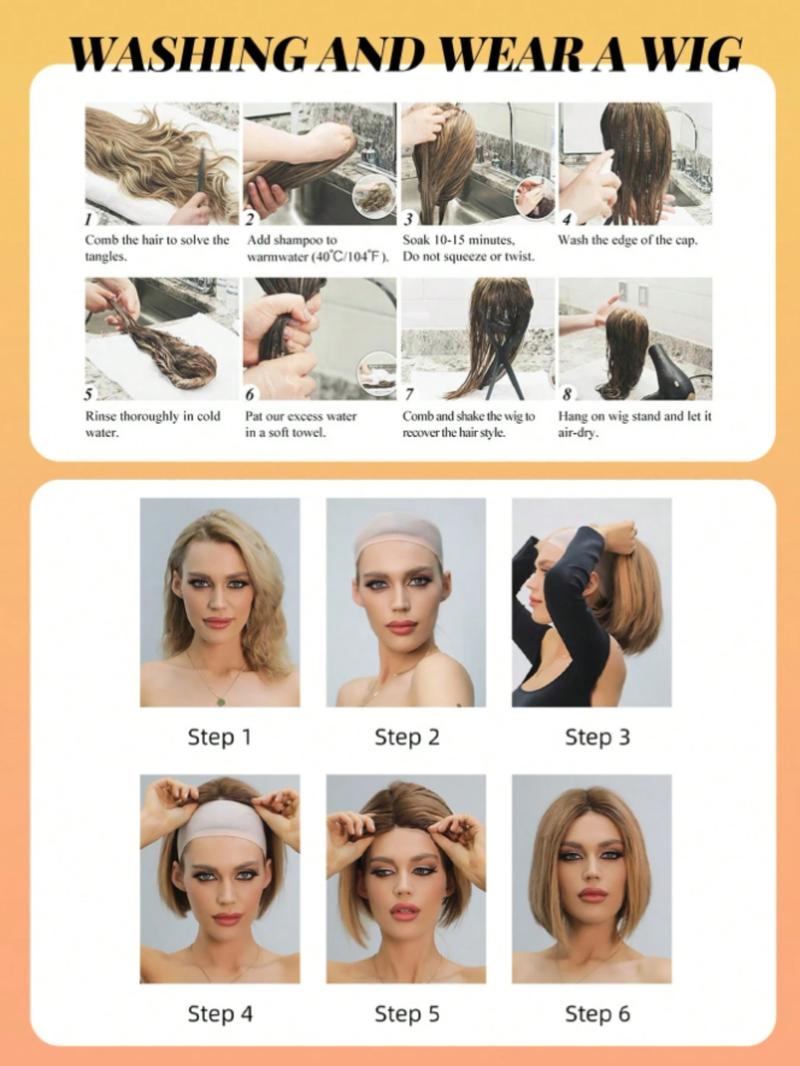 WASHING AND WEAR A WIG

1
Comb the hair to solve the tangles.

2
Add shampoo to warmwater (40°C/104°F ).

3
Soak 10-15 minutes, Do not squeeze or twist.

4
Wash the edge of the cap.

5
Rinse thoroughly in cold water.

6
Pat our excess water in a soft towel.

7
Comb and shake the wig to recover the hair style.

8
Hang on wig stand and let it air-dry.

Step 1

Step 2

Step 3

Step 4

Step 5

Step 6