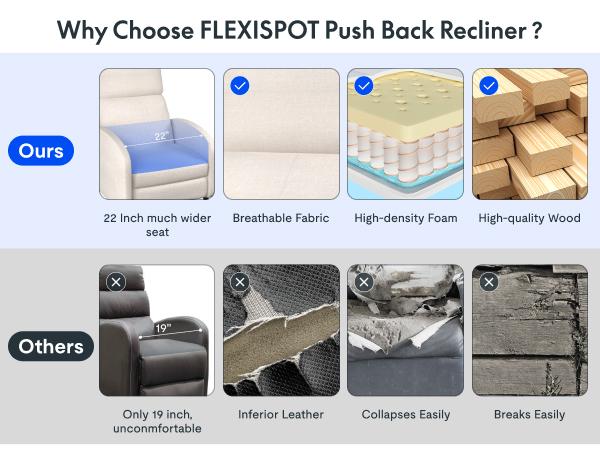 Why Choose FLEXISPOT Push Back Recliner ?

Ours

22"

22 Inch much wider seat

Breathable Fabric

High-density Foam

High-quality Wood

Others

19"

Only 19 inch, unconmfortable

Inferior Leather

Collapses Easily

Breaks Easily