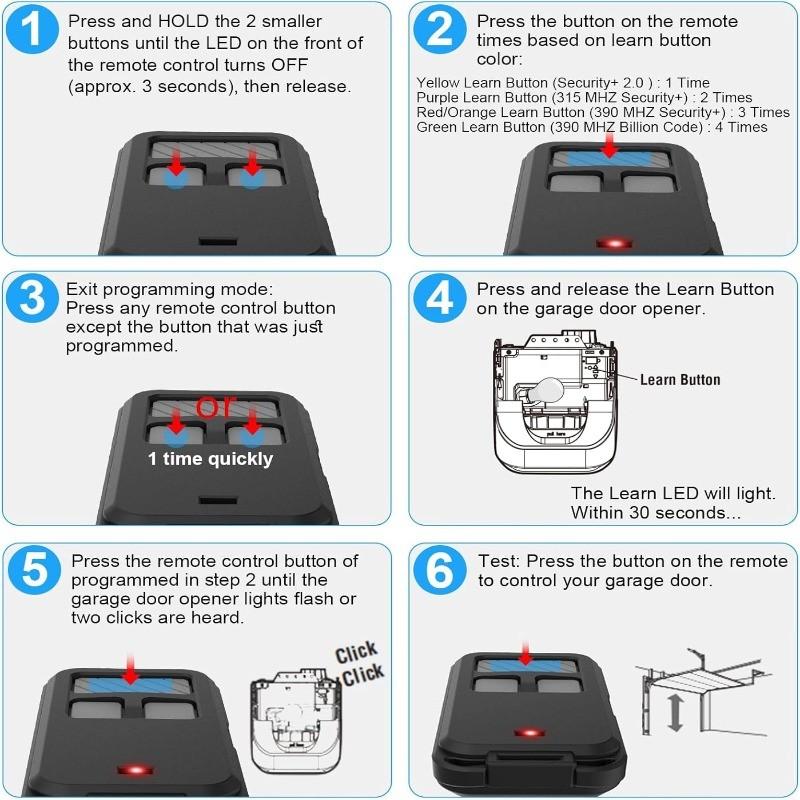 1 Press and HOLD the 2 smaller buttons until the LED on the front of the remote control turns OFF (approx. 3 seconds), then release.

2 Press the button on the remote times based on learn button color:

Yellow Learn Button (Security+ 2.0 ) : 1 Time
Purple Learn Button (315 MHZ Security+) : 2 Times
Red/Orange Learn Button (390 MHZ Security+) : 3 Times
Green Learn Button (390 MHZ Billion Code) : 4 Times

3 Exit programming mode: Press any remote control button except the button that was just programmed.

or

1 time quickly

4 Press and release the Learn Button on the garage door opener.

Learn Button

The Learn LED will light. Within 30 seconds...

5 Press the remote control button of programmed in step 2 until the garage door opener lights flash or two clicks are heard.

Click
Click

6 Test: Press the button on the remote to control your garage door.