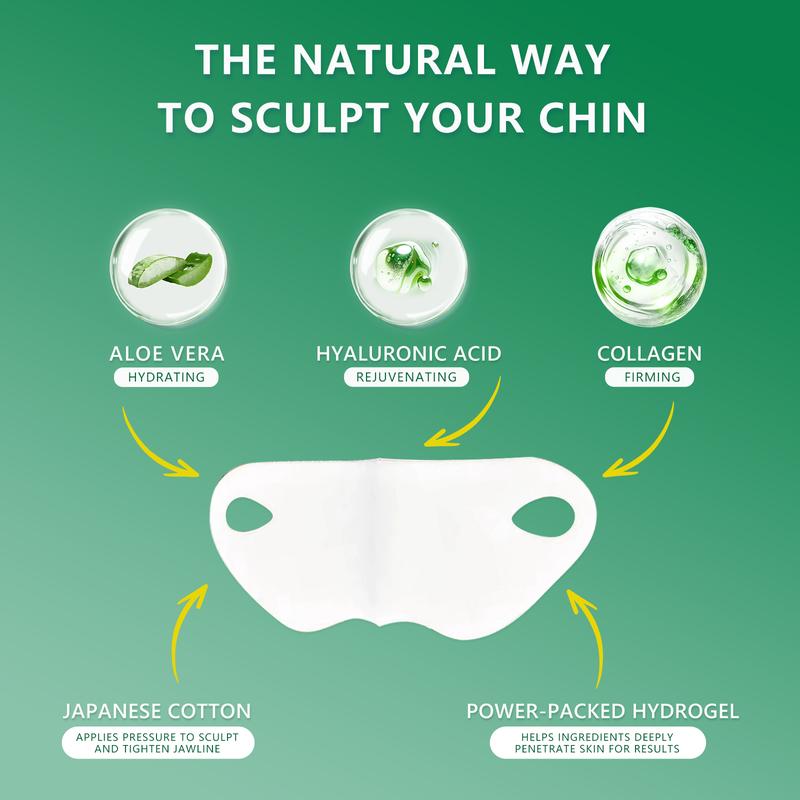 THE NATURAL WAY TO SCULPT YOUR CHIN

ALOE VERA
HYDRATING

HYALURONIC ACID
REJUVENATING

COLLAGEN
FIRMING

JAPANESE COTTON
APPLIES PRESSURE TO SCULPT AND TIGHTEN JAWLINE

POWER-PACKED HYDROGEL
HELPS INGREDIENTS DEEPLY PENETRATE SKIN FOR RESULTS