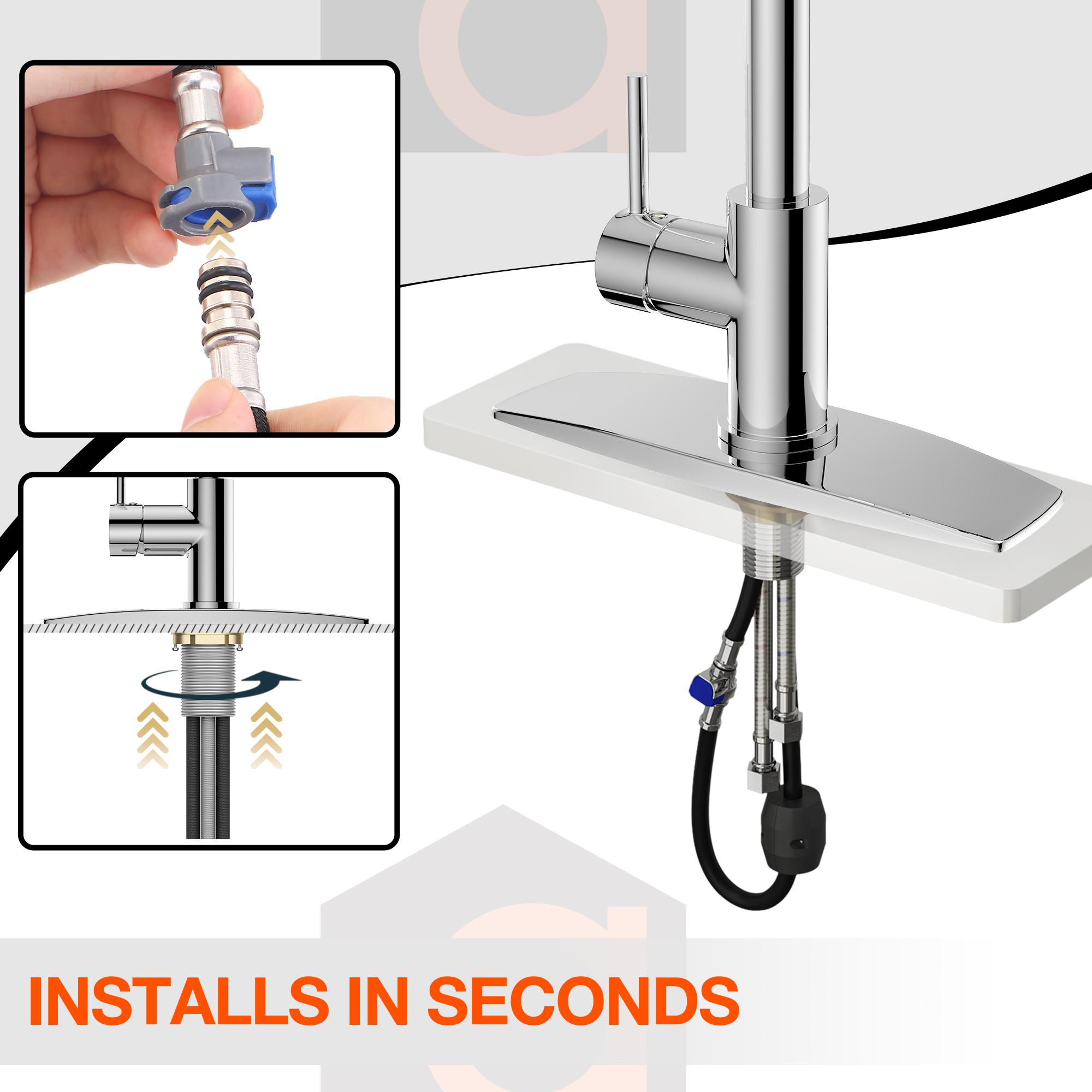 INSTALLS IN SECONDS