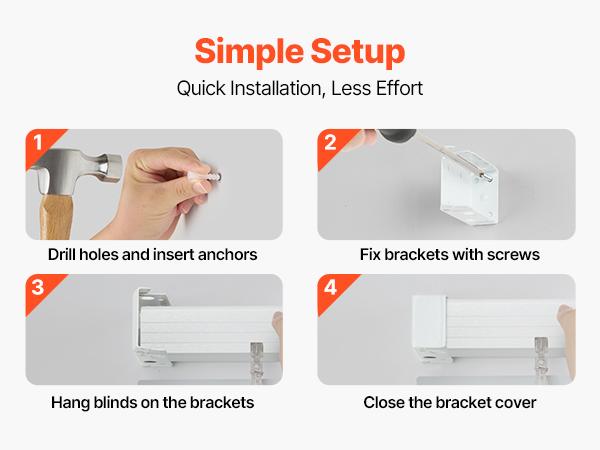 Simple Setup

Quick Installation, Less Effort

1

Drill holes and insert anchors

2

Fix brackets with screws

3

Hang blinds on the brackets

4

Close the bracket cover