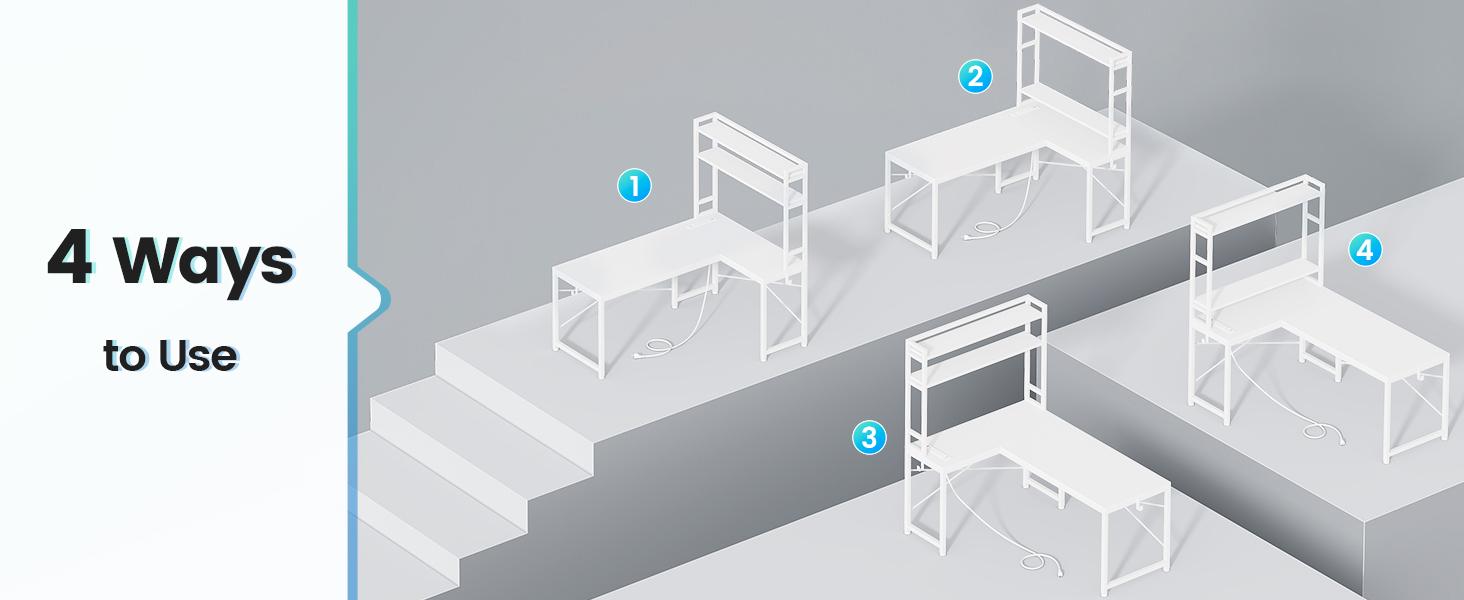 4 Ways

to Use

1

2

3

4