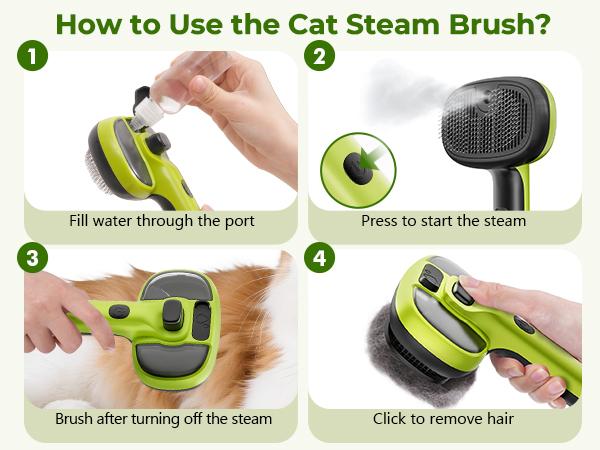 How to Use the Cat Steam Brush?

1

Fill water through the port

2

Press to start the steam

3

Brush after turning off the steam

4

Click to remove hair