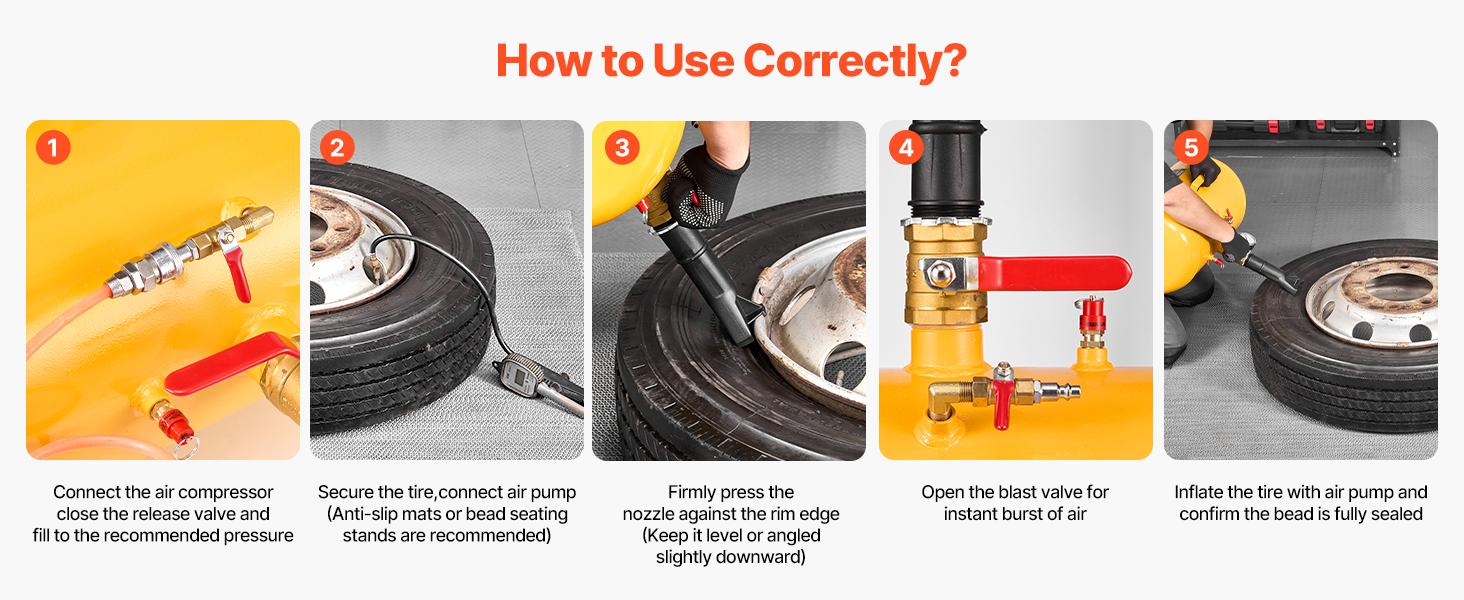 How to Use Correctly?

1

Connect the air compressor close the release valve and fill to the recommended pressure

2

Secure the tire,connect air pump (Anti-slip mats or bead seating stands are recommended)

3

Firmly press the nozzle against the rim edge (Keep it level or angled slightly downward)

4

Open the blast valve for instant burst of air

5

Inflate the tire with air pump and confirm the bead is fully sealed