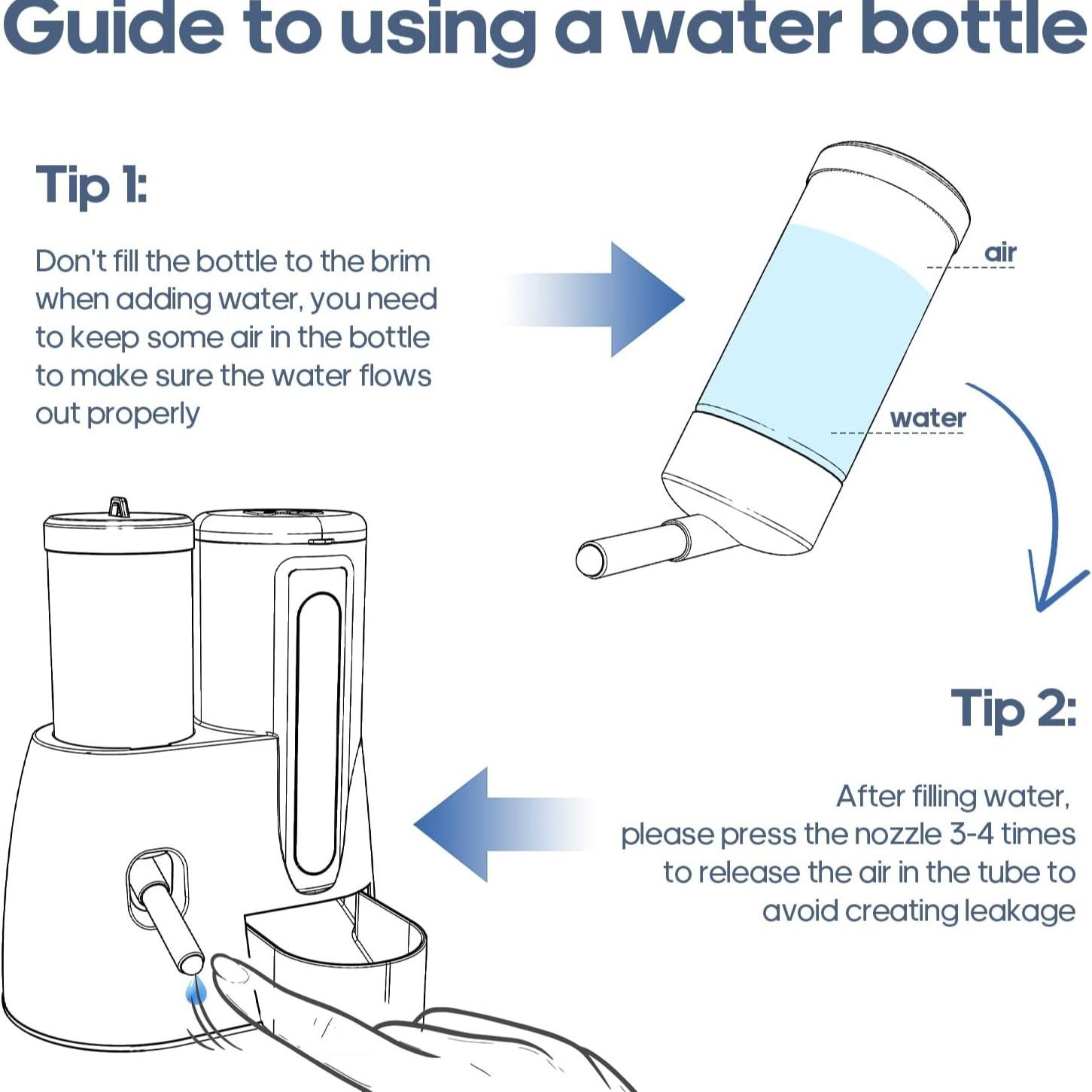 Guide to using a water bottle

Tip 1:

Don't fill the bottle to the brim when adding water, you need to keep some air in the bottle to make sure the water flows out properly

air

water

Tip 2:

After filling water, please press the nozzle 3-4 times to release the air in the tube to avoid creating leakage