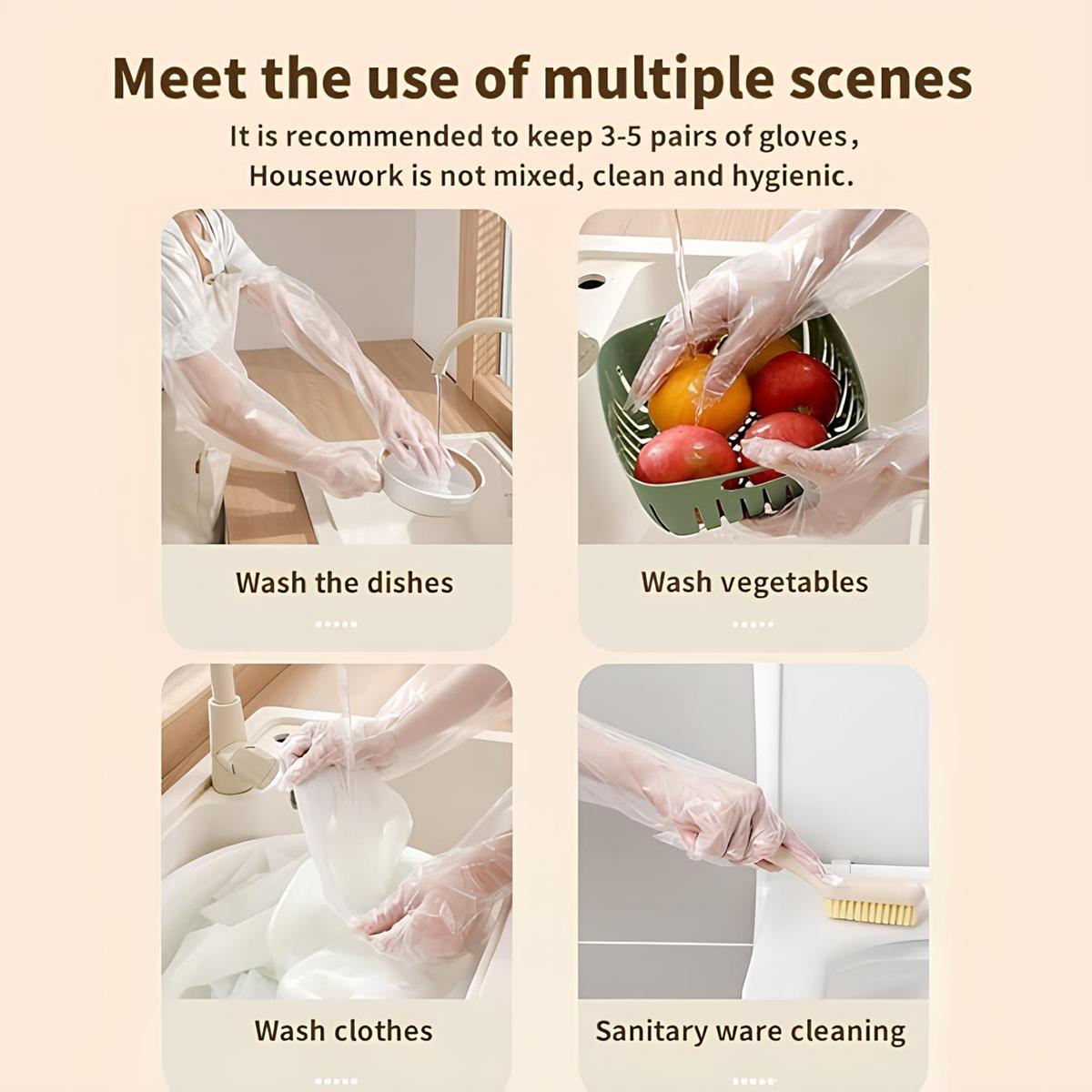 Meet the use of multiple scenes

It is recommended to keep 3-5 pairs of gloves,
Housework is not mixed, clean and hygienic.

Wash the dishes

Wash vegetables

Wash clothes

Sanitary ware cleaning