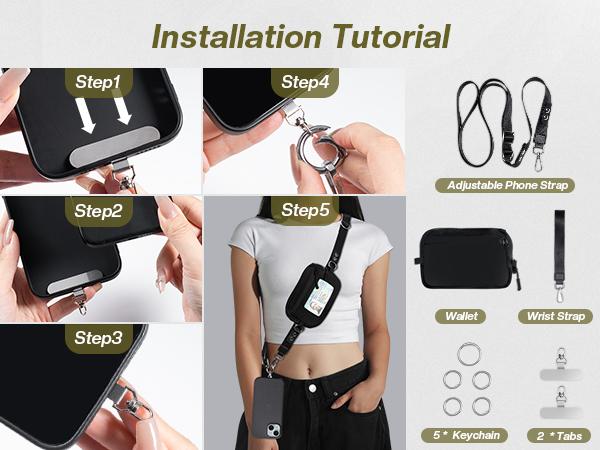 Installation Tutorial

Step1

Step2

Step3

Step4

Step5

Adjustable Phone Strap

Wallet

Wrist Strap

5 * Keychain

2 *Tabs