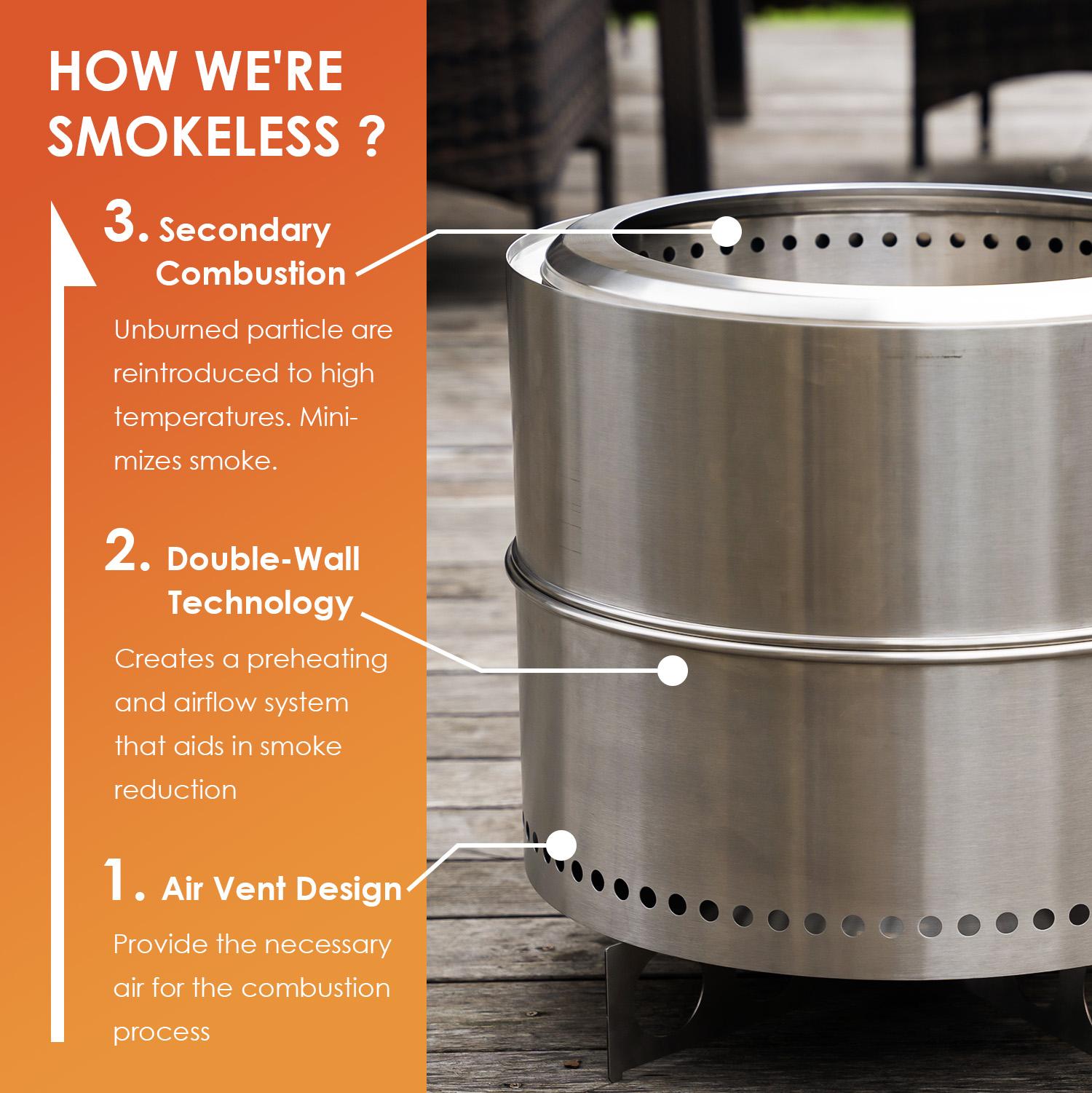 HOW WE'RE SMOKELESS ?

3. Secondary Combustion

Unburned particle are reintroduced to high temperatures. Minimizes smoke.

2. Double-Wall Technology

Creates a preheating and airflow system that aids in smoke reduction

1. Air Vent Design

Provide the necessary air for the combustion process