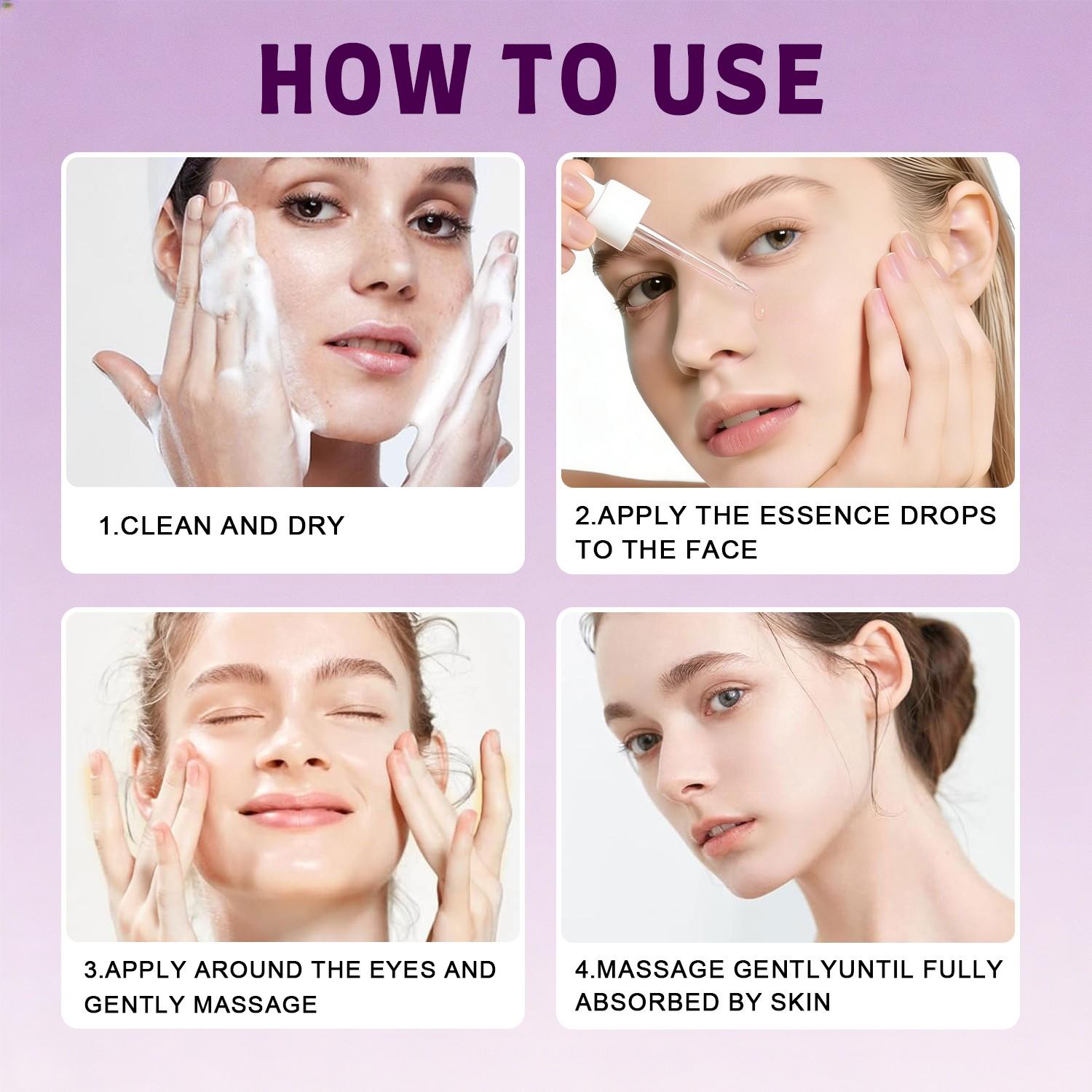 HOW TO USE

1.CLEAN AND DRY

2.APPLY THE ESSENCE DROPS TO THE FACE

3.APPLY AROUND THE EYES AND GENTLY MASSAGE

4.MASSAGE GENTLYUNTIL FULLY ABSORBED BY SKIN