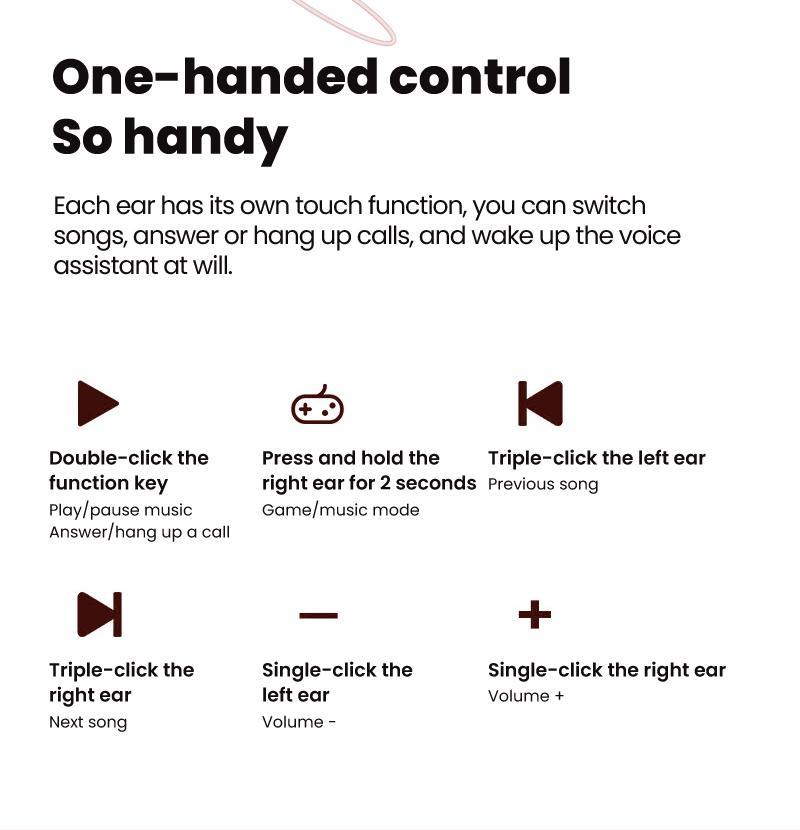 One-handed control
So handy

Each ear has its own touch function, you can switch songs, answer or hang up calls, and wake up the voice assistant at will.

Double-click the function key
Play/pause music
Answer/hang up a call

Press and hold the right ear for 2 seconds
Game/music mode

Triple-click the left ear
Previous song

Triple-click the right ear
Next song

Single-click the left ear
Volume -

Single-click the right ear
Volume +