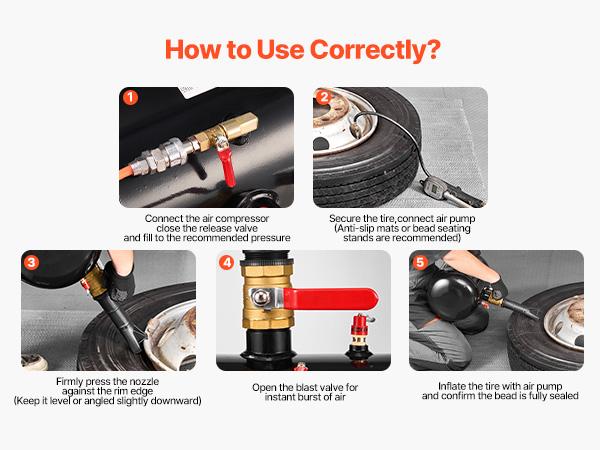 How to Use Correctly?

1

Connect the air compressor close the release valve and fill to the recommended pressure

2

Secure the tire,connect air pump (Anti-slip mats or bead seating stands are recommended)

3

Firmly press the nozzle against the rim edge (Keep it level or angled slightly downward)

4

Open the blast valve for instant burst of air

5

Inflate the tire with air pump and confirm the bead is fully sealed