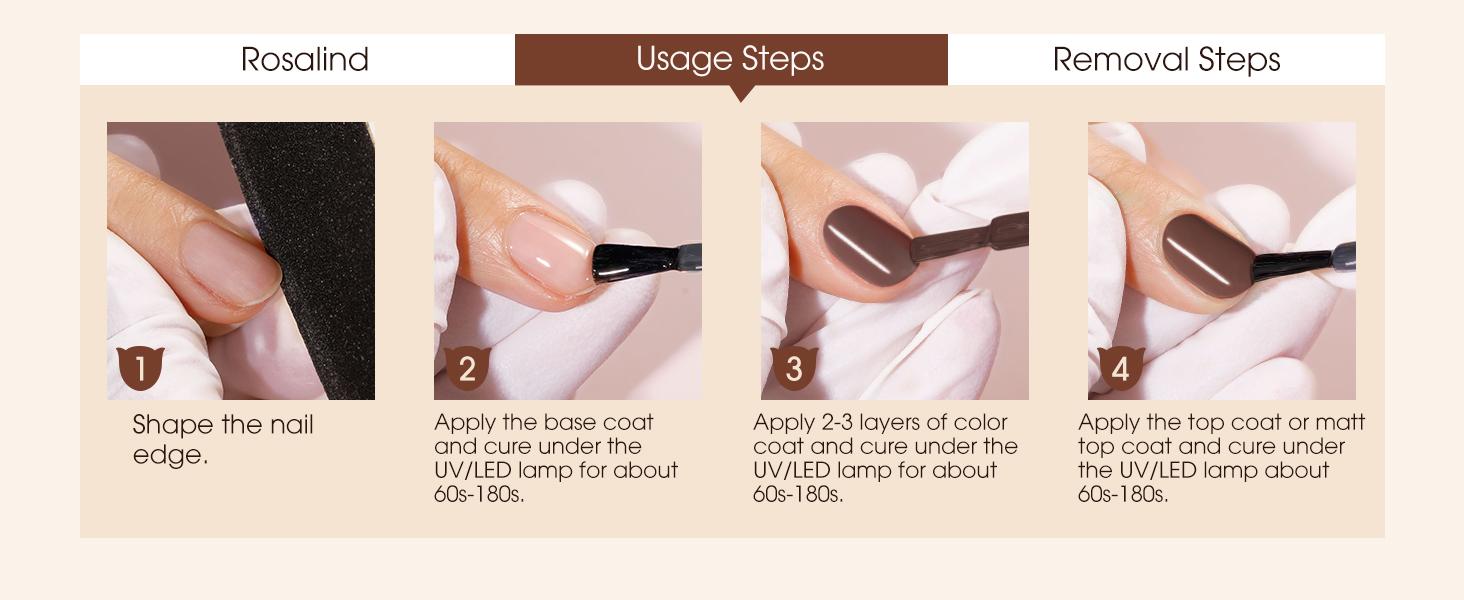 Rosalind

Usage Steps

Removal Steps

1

Shape the nail edge.

2

Apply the base coat and cure under the UV/LED lamp for about 60s-180s.

3

Apply 2-3 layers of color coat and cure under the UV/LED lamp for about 60s-180s.

4

Apply the top coat or matt top coat and cure under the UV/LED lamp about 60s-180s.