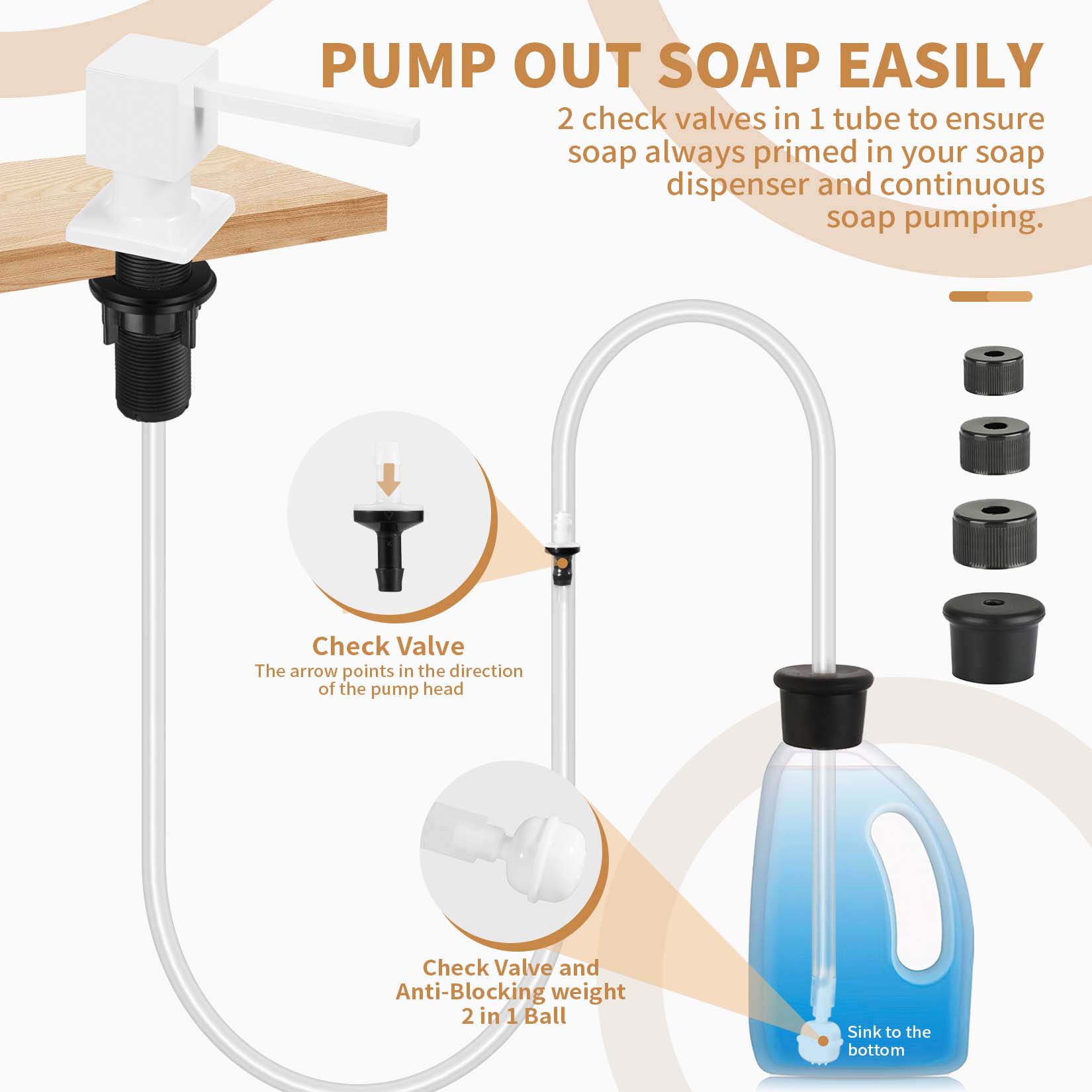 PUMP OUT SOAP EASILY

2 check valves in 1 tube to ensure soap always primed in your soap dispenser and continuous soap pumping.

Check Valve
The arrow points in the direction of the pump head

Check Valve and Anti-Blocking weight 2 in 1 Ball

Sink to the bottom