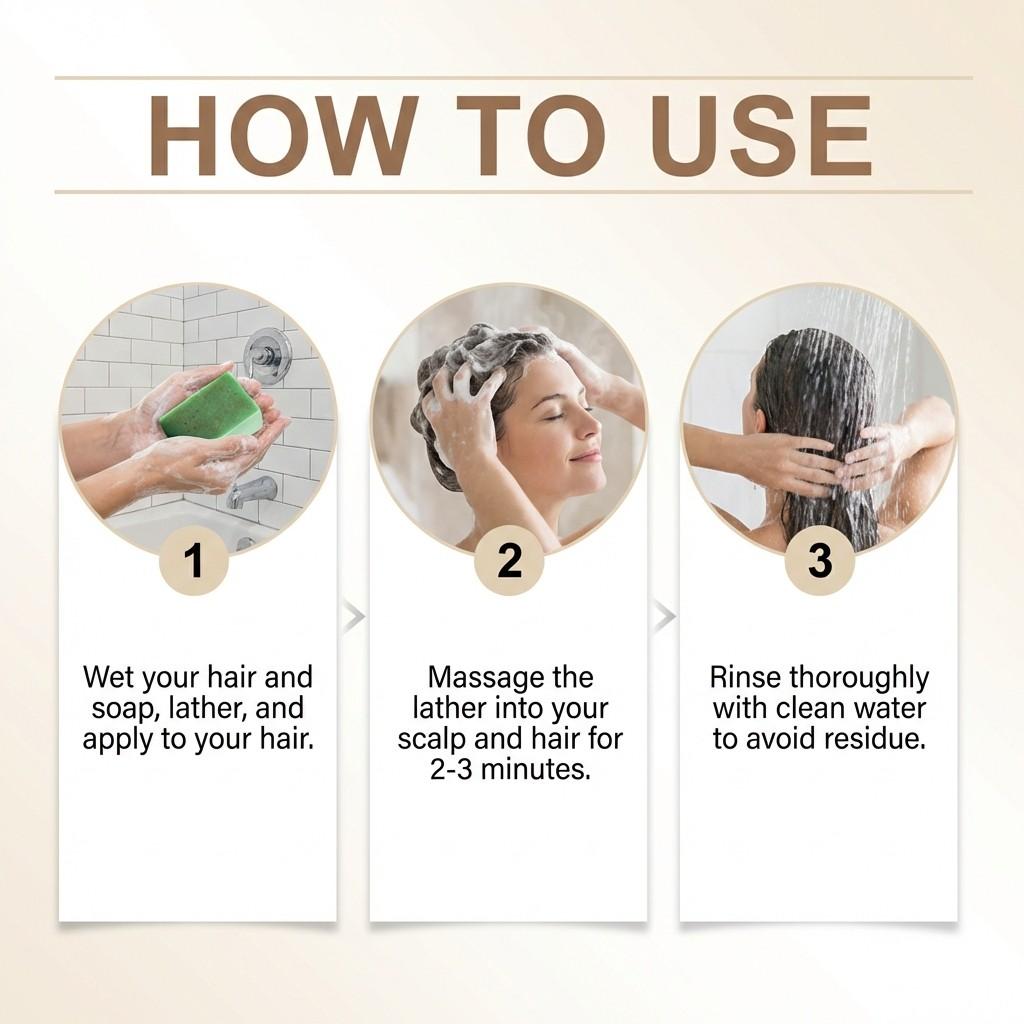 HOW TO USE

1

Wet your hair and soap, lather, and apply to your hair.

2

Massage the lather into your scalp and hair for 2-3 minutes.

3

Rinse thoroughly with clean water to avoid residue.