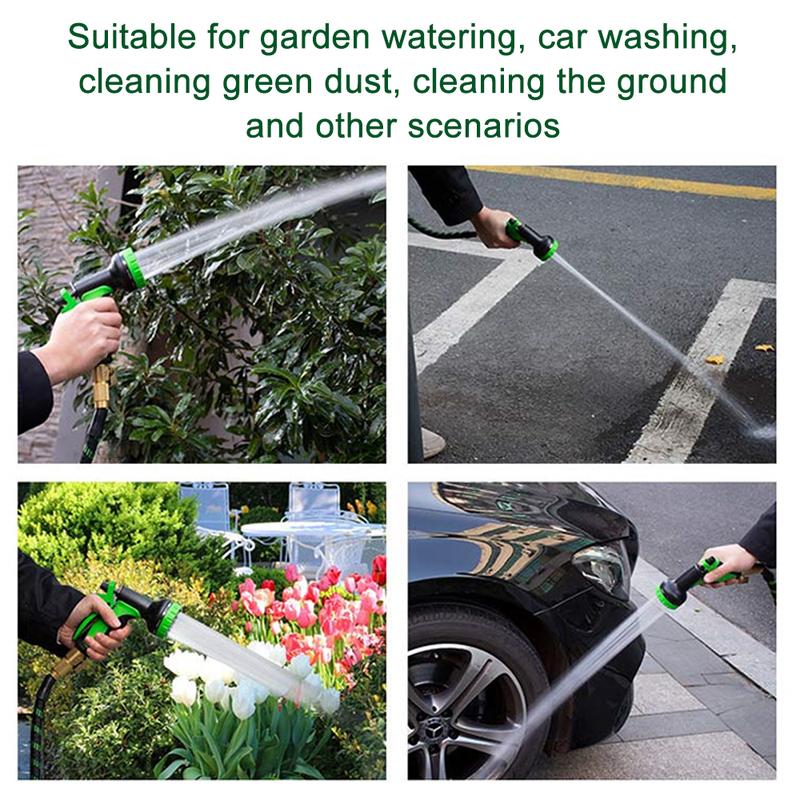 Suitable for garden watering, car washing, cleaning green dust, cleaning the ground and other scenarios