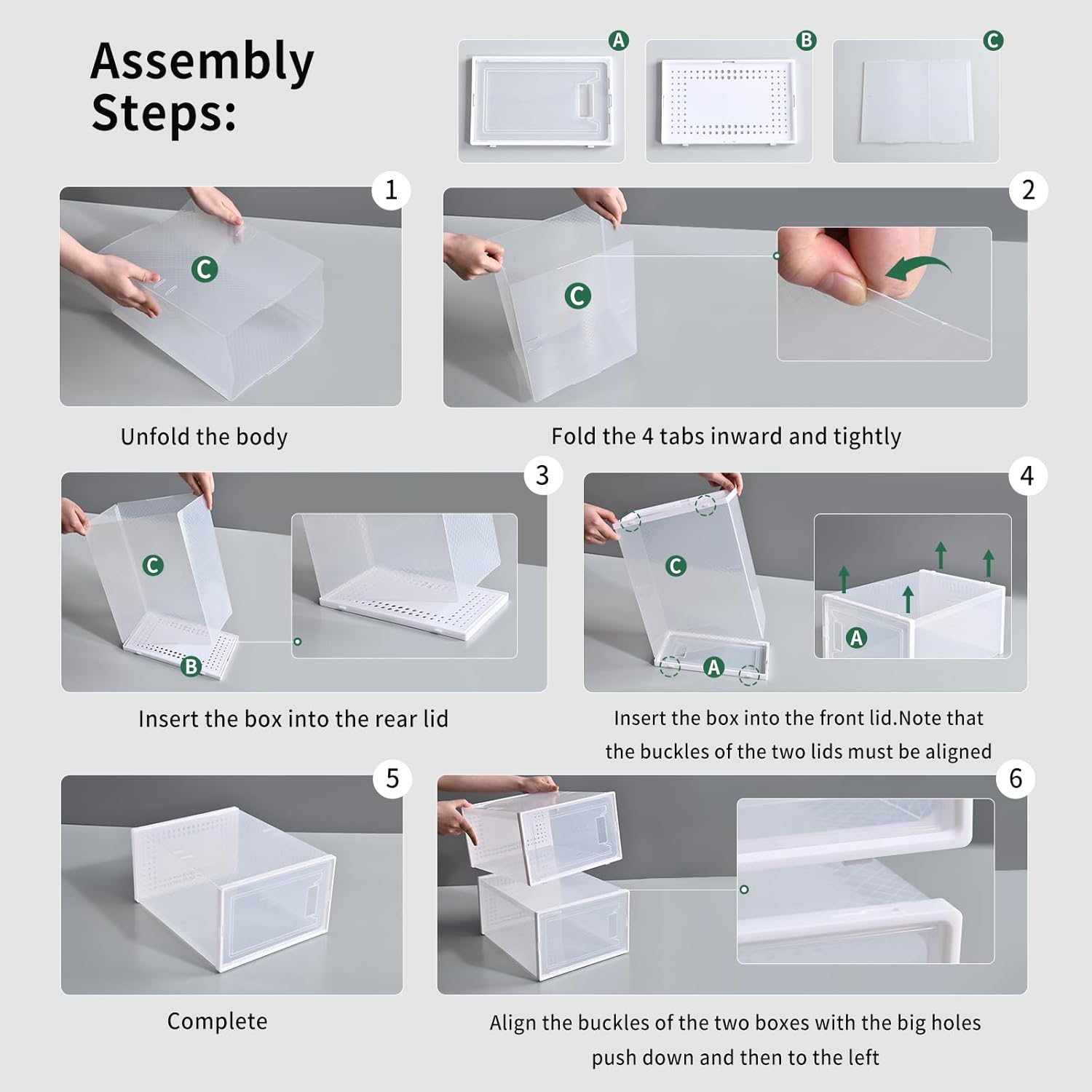 Assembly Steps:

A

B

C

1

C

Unfold the body

2

C

Fold the 4 tabs inward and tightly

3

C

B

Insert the box into the rear lid

4

C

A

A

Insert the box into the front lid.Note that the buckles of the two lids must be aligned

5

Complete

6

Align the buckles of the two boxes with the big holes push down and then to the left