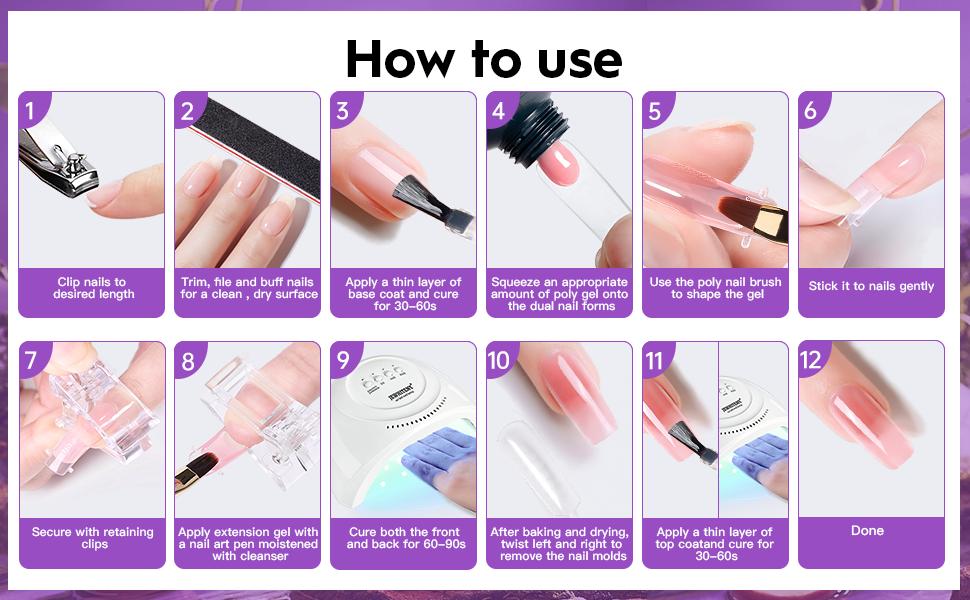 How to use

1
Clip nails to desired length

2
Trim, file and buff nails for a clean , dry surface

3
Apply a thin layer of base coat and cure for 30-60s

4
Squeeze an appropriate amount of poly gel onto the dual nail forms

5
Use the poly nail brush to shape the gel

6
Stick it to nails gently

7
Secure with retaining clips

8
Apply extension gel with a nail art pen moistened with cleanser

9
Cure both the front and back for 60-90s

10
After baking and drying, twist left and right to remove the nail molds

11
Apply a thin layer of top coatand cure for 30-60s

12
Done