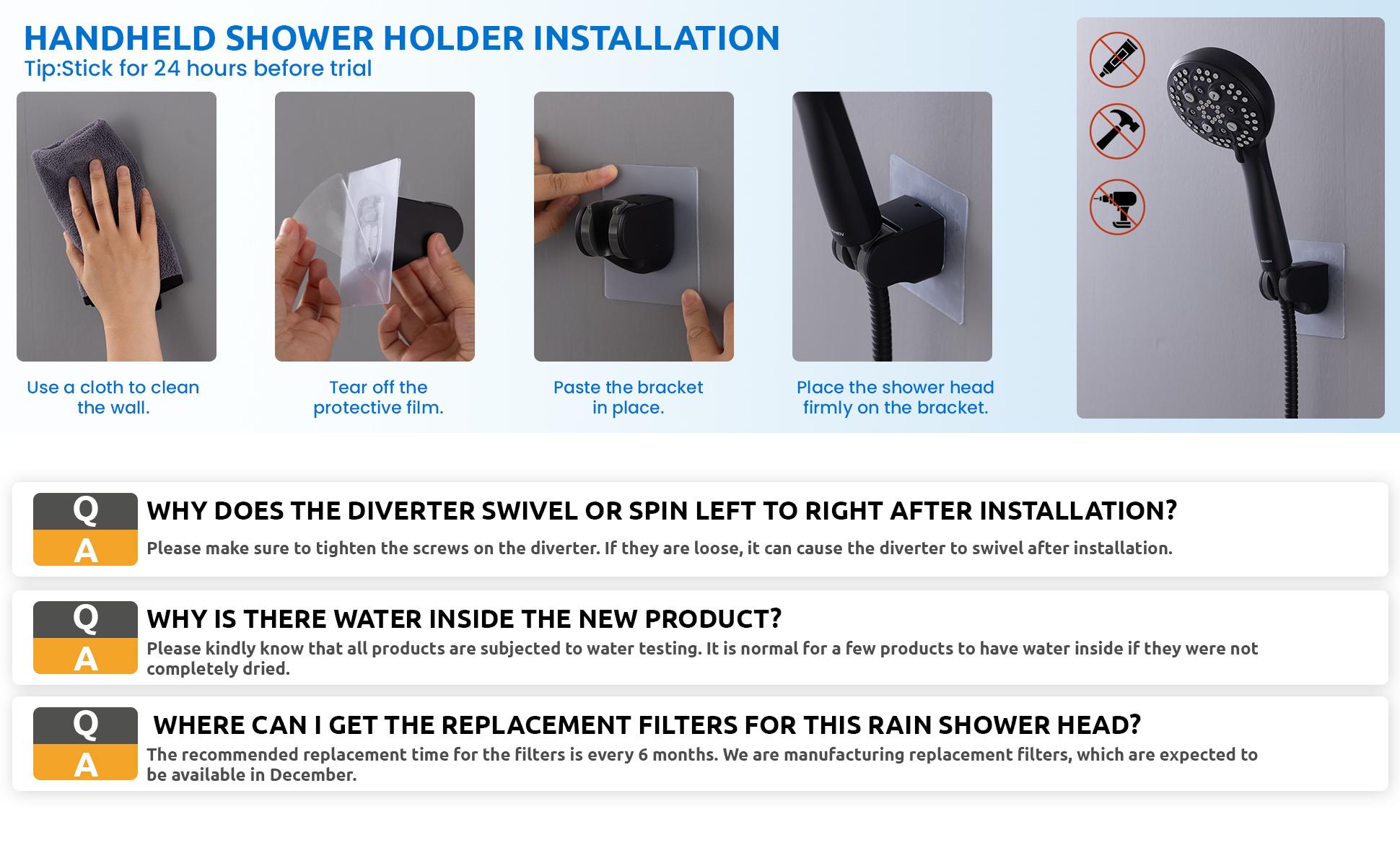 HANDHELD SHOWER HOLDER INSTALLATION
Tip:Stick for 24 hours before trial

Use a cloth to clean the wall.

Tear off the protective film.

Paste the bracket in place.

Place the shower head firmly on the bracket.

Q
A
WHY DOES THE DIVERTER SWIVEL OR SPIN LEFT TO RIGHT AFTER INSTALLATION?
Please make sure to tighten the screws on the diverter. If they are loose, it can cause the diverter to swivel after installation.

Q
A
WHY IS THERE WATER INSIDE THE NEW PRODUCT?
Please kindly know that all products are subjected to water testing. It is normal for a few products to have water inside if they were not completely dried.

Q
A
WHERE CAN I GET THE REPLACEMENT FILTERS FOR THIS RAIN SHOWER HEAD?
The recommended replacement time for the filters is every 6 months. We are manufacturing replacement filters, which are expected to be available in December.