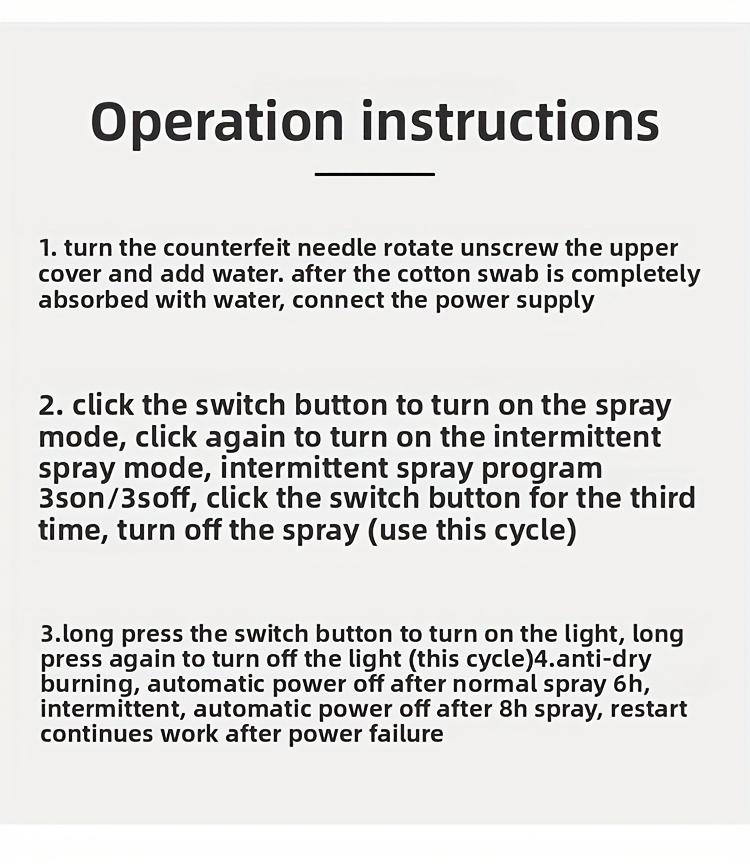 Operation instructions

1. turn the counterfeit needle rotate unscrew the upper cover and add water. after the cotton swab is completely absorbed with water, connect the power supply

2. click the switch button to turn on the spray mode, click again to turn on the intermittent spray mode, intermittent spray program 3son/3soff, click the switch button for the third time, turn off the spray (use this cycle)

3.long press the switch button to turn on the light, long press again to turn off the light (this cycle)4.anti-dry burning, automatic power off after normal spray 6h, intermittent, automatic power off after 8h spray, restart continues work after power failure