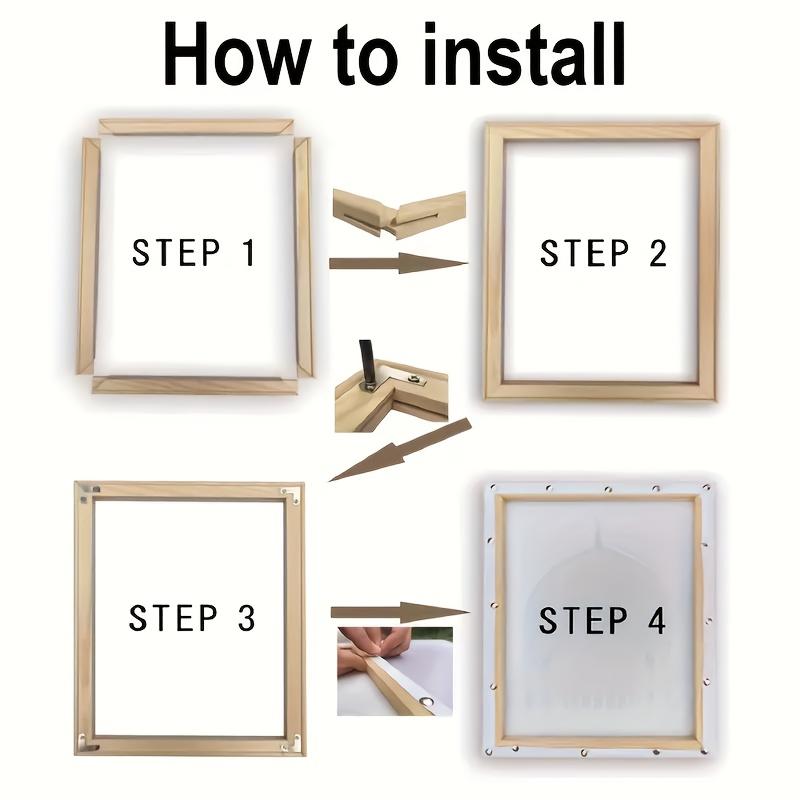 How to install

STEP 1

STEP 2

STEP 3

STEP 4