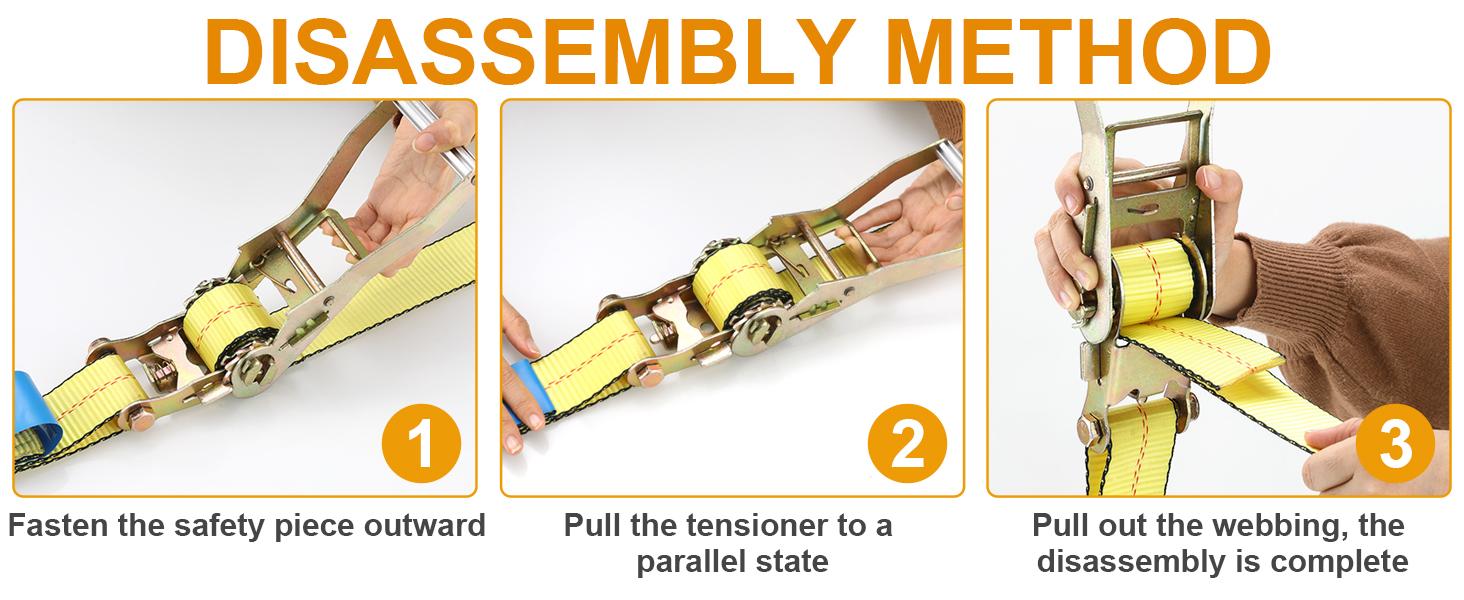 DISASSEMBLY METHOD

1

Fasten the safety piece outward

2

Pull the tensioner to a parallel state

3

Pull out the webbing, the disassembly is complete