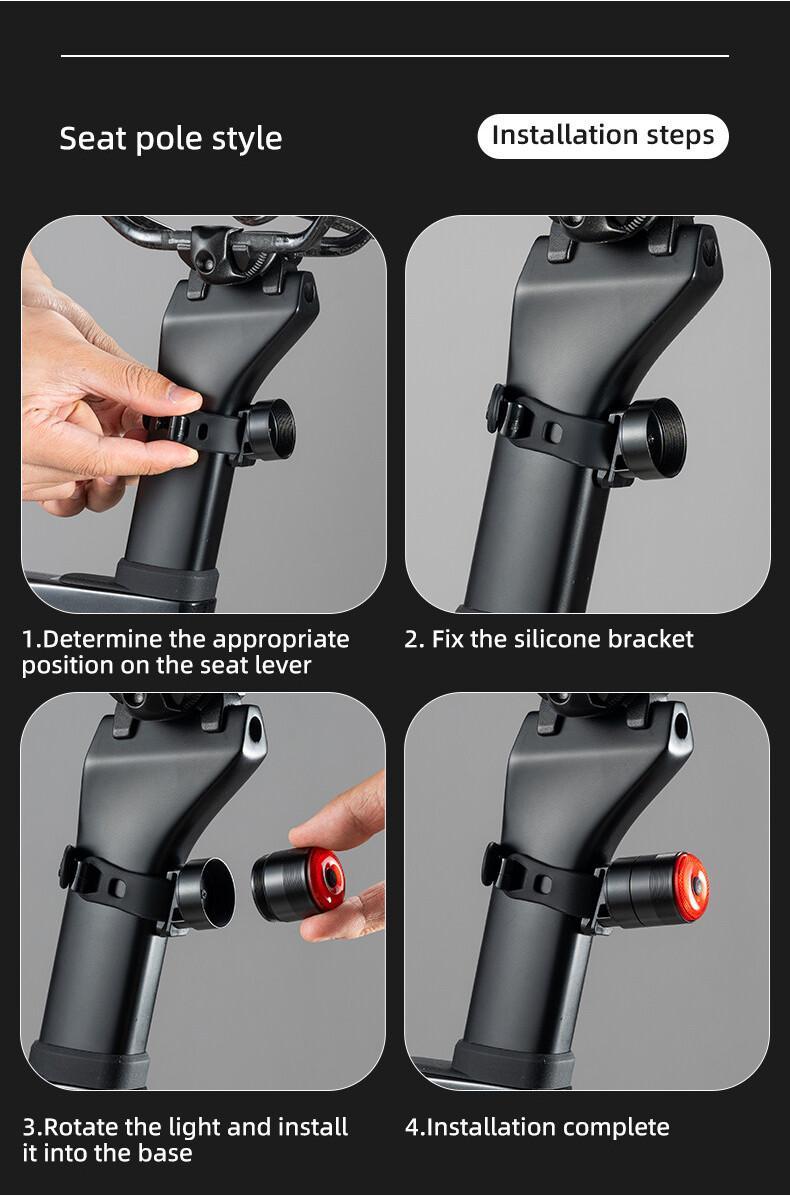 Seat pole style

Installation steps

1.Determine the appropriate position on the seat lever

2. Fix the silicone bracket

3.Rotate the light and install it into the base

4.Installation complete