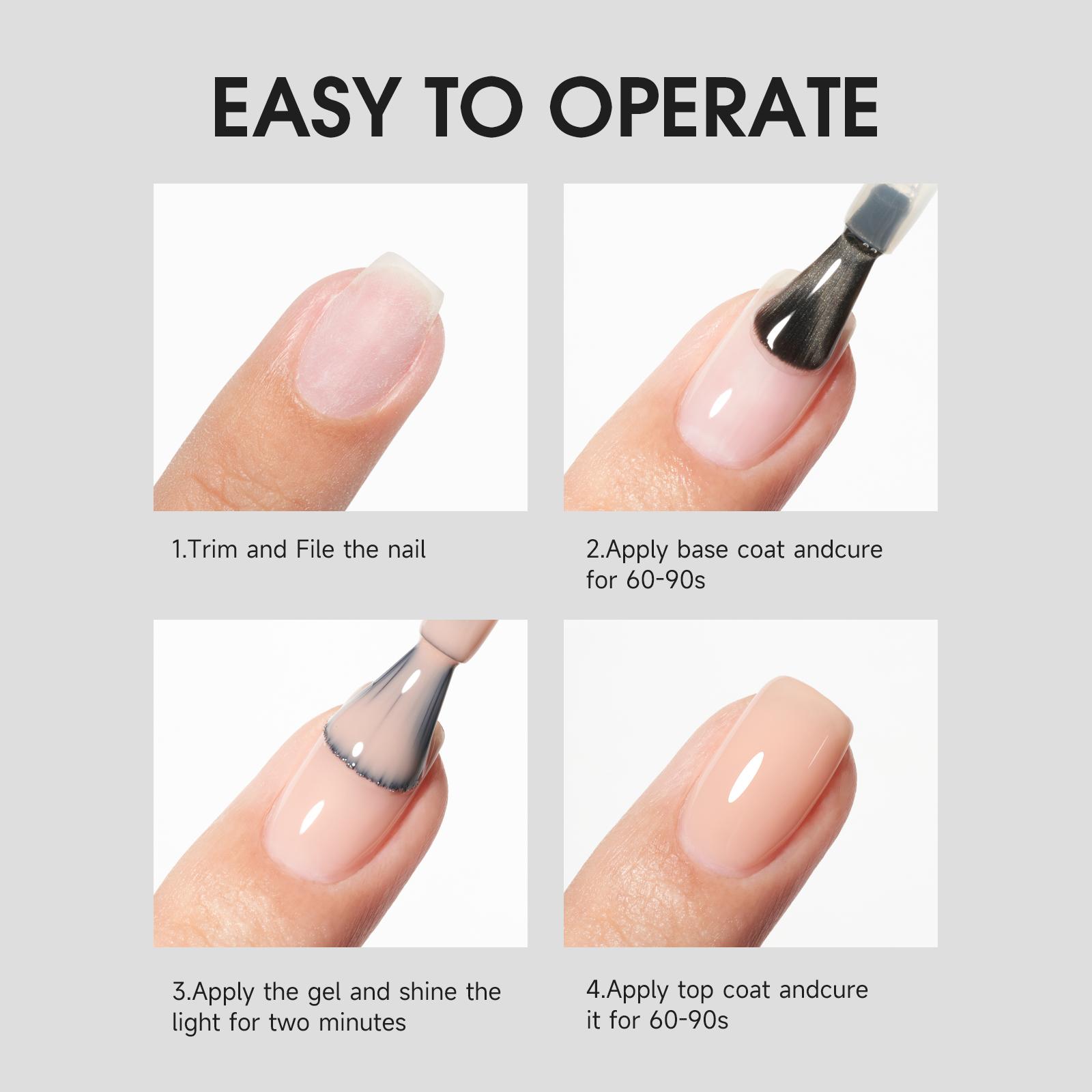 EASY TO OPERATE

1.Trim and File the nail

2.Apply base coat andcure for 60-90s

3.Apply the gel and shine the light for two minutes

4.Apply top coat andcure it for 60-90s