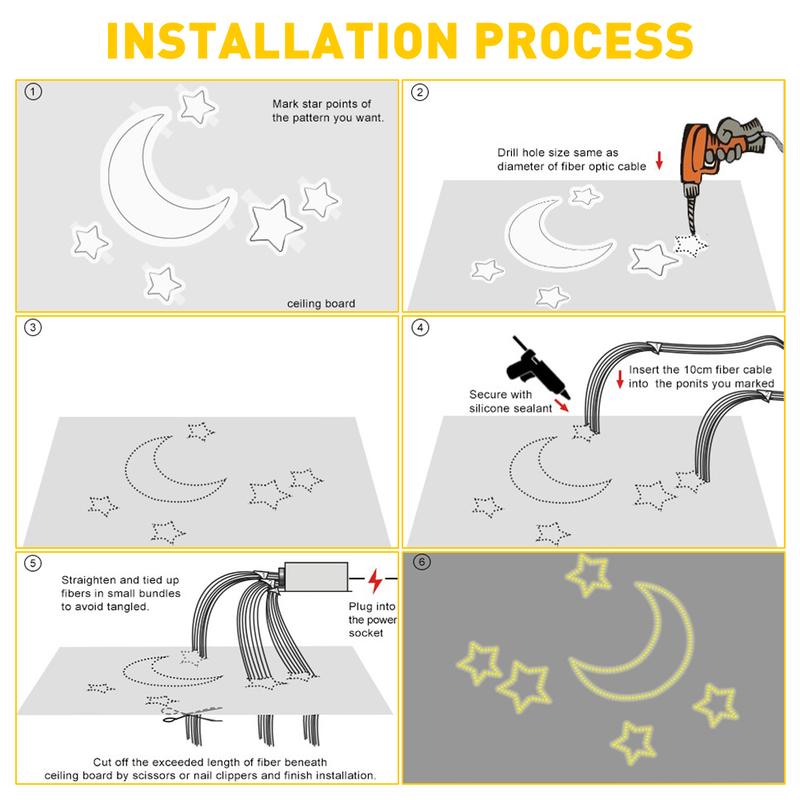 INSTALLATION PROCESS

1

Mark star points of the pattern you want.

ceiling board

2

Drill hole size same as diameter of fiber optic cable

3

4

Secure with silicone sealant

Insert the 10cm fiber cable into the ponits you marked

5

Straighten and tied up fibers in small bundles to avoid tangled.

Plug into the power socket

Cut off the exceeded length of fiber beneath ceiling board by scissors or nail clippers and finish installation.

6