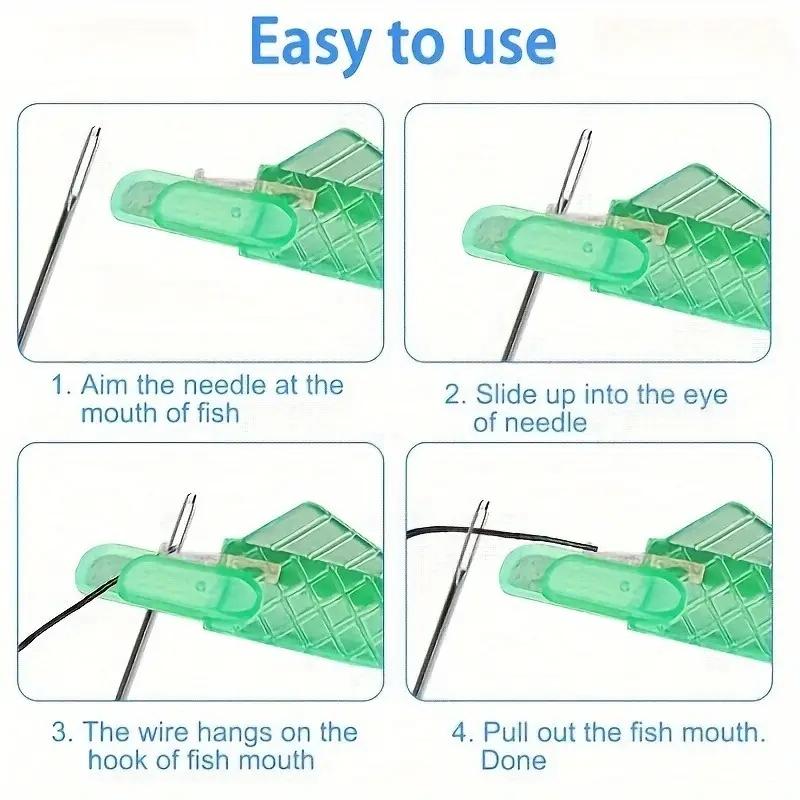 Easy to use

1. Aim the needle at the mouth of fish

2. Slide up into the eye of needle

3. The wire hangs on the hook of fish mouth

4. Pull out the fish mouth. Done