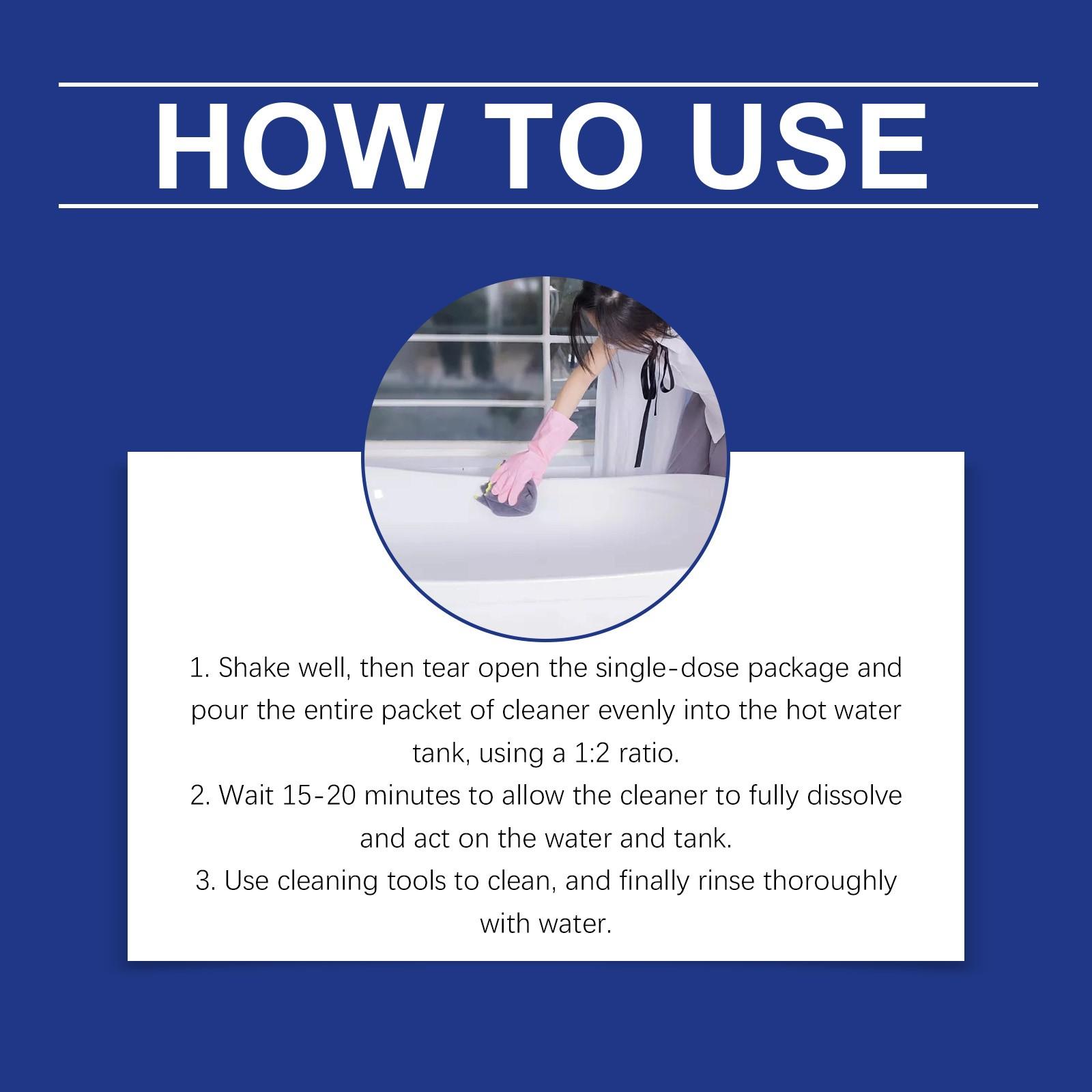 HOW TO USE

1. Shake well, then tear open the single-dose package and pour the entire packet of cleaner evenly into the hot water tank, using a 1:2 ratio.
2. Wait 15-20 minutes to allow the cleaner to fully dissolve and act on the water and tank.
3. Use cleaning tools to clean, and finally rinse thoroughly with water.