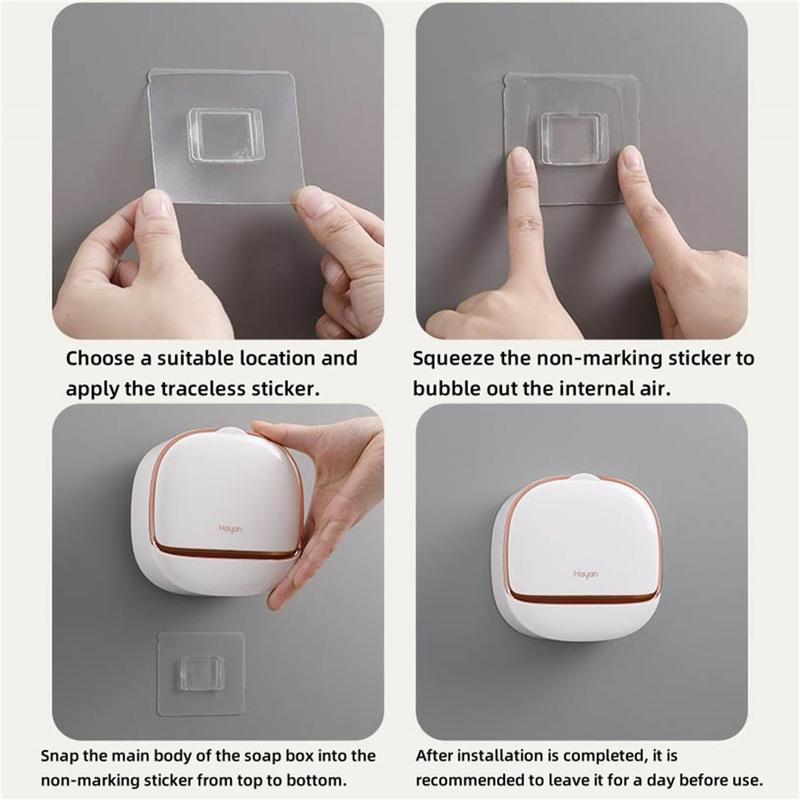 Choose a suitable location and apply the traceless sticker.

Squeeze the non-marking sticker to bubble out the internal air.

Hayan

Hayan

Snap the main body of the soap box into the non-marking sticker from top to bottom.

After installation is completed, it is recommended to leave it for a day before use.