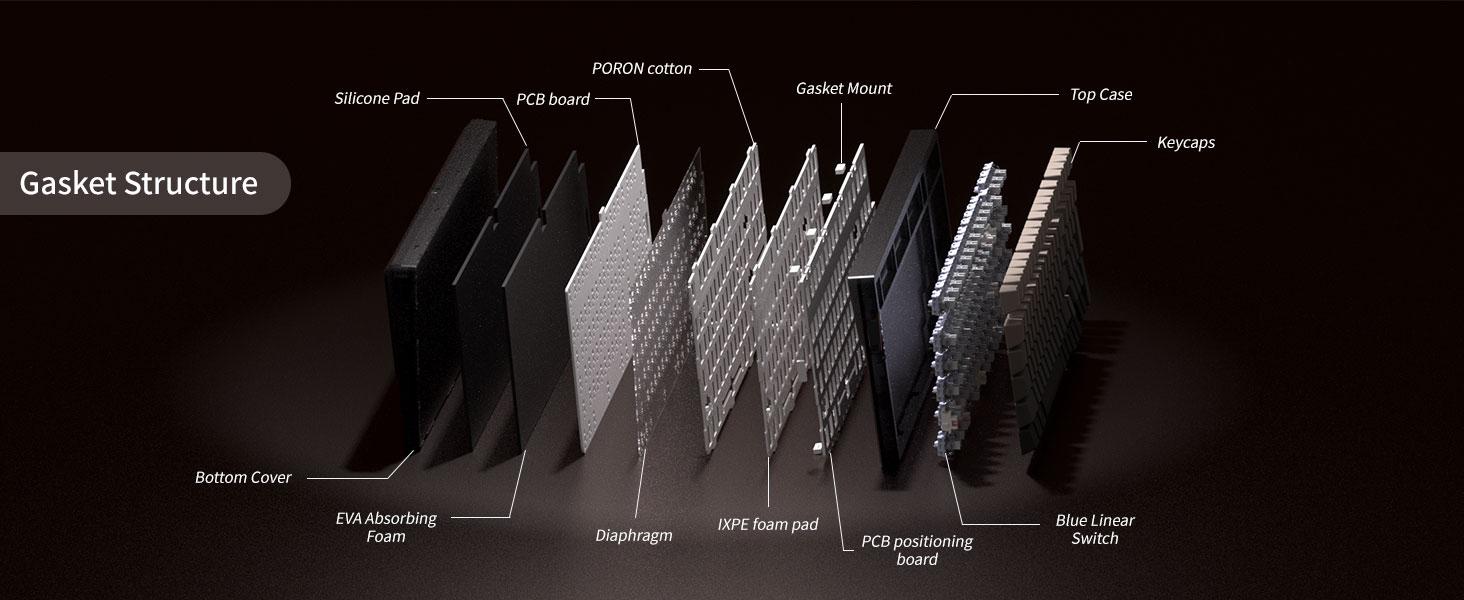 Gasket Structure

Silicone Pad

PCB board

PORON cotton

Gasket Mount

Top Case

Keycaps

Bottom Cover

EVA Absorbing Foam

Diaphragm

IXPE foam pad

PCB positioning board

Blue Linear Switch