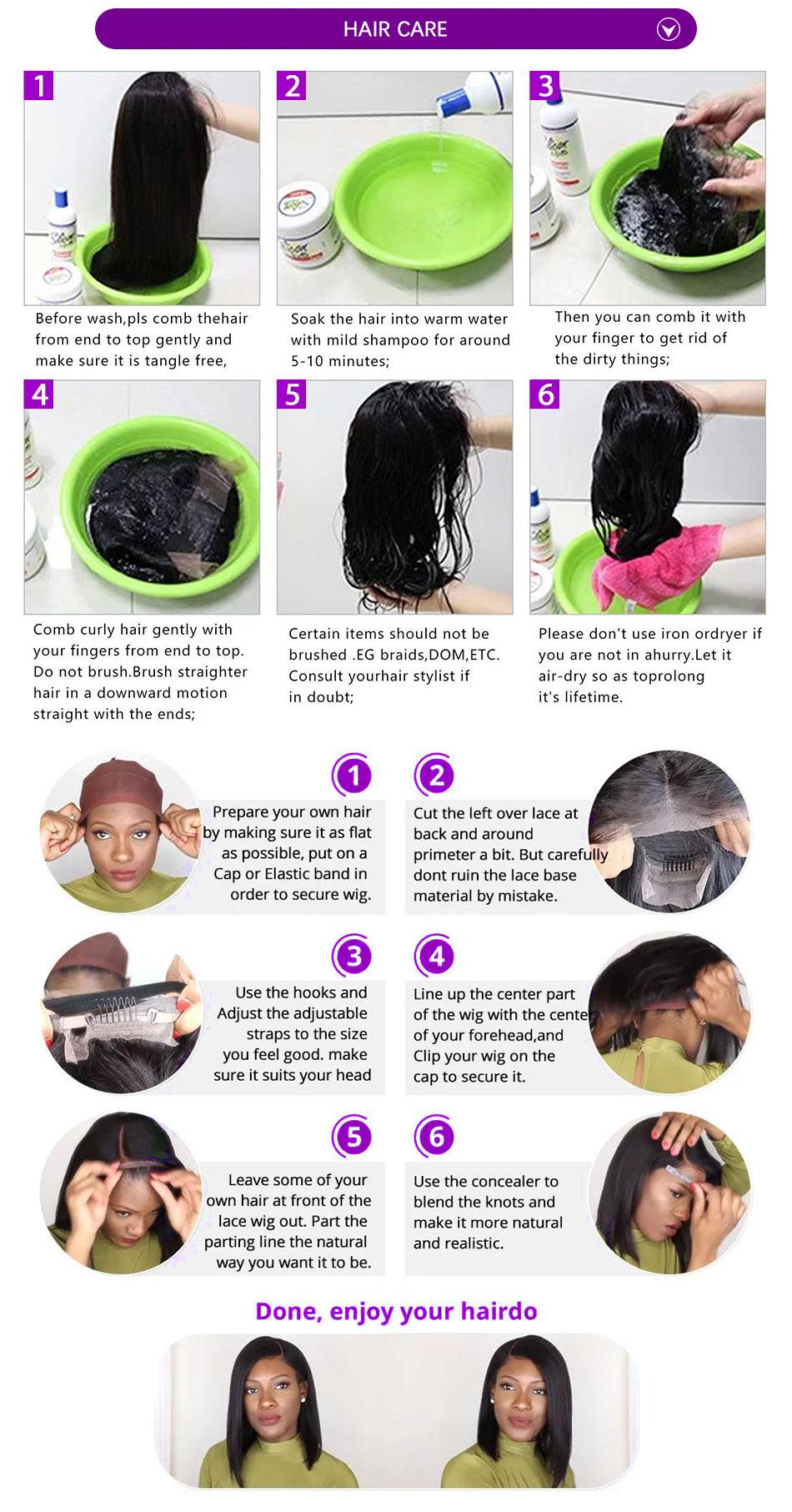 HAIR CARE

1

Before wash,pls comb thehair from end to top gently and make sure it is tangle free,

2

Soak the hair into warm water with mild shampoo for around 5-10 minutes;

3

Then you can comb it with your finger to get rid of the dirty things;

4

Comb curly hair gently with your fingers from end to top. Do not brush.Brush straighter hair in a downward motion straight with the ends;

5

Certain items should not be brushed .EG braids,DOM,ETC. Consult yourhair stylist if in doubt;

6

Please don't use iron ordryer if you are not in ahurry.Let it air-dry so as toprolong it's lifetime.

1

Prepare your own hair by making sure it as flat as possible, put on a Cap or Elastic band in order to secure wig.

2

Cut the left over lace at back and around primeter a bit. But carefully dont ruin the lace base material by mistake.

3

Use the hooks and Adjust the adjustable straps to the size you feel good. make sure it suits your head

4

Line up the center part of the wig with the cente of your forehead,and Clip your wig on the cap to secure it.

5

Leave some of your own hair at front of the lace wig out. Part the parting line the natural way you want it to be.

6

Use the concealer to blend the knots and make it more natural and realistic.

Done, enjoy your hairdo