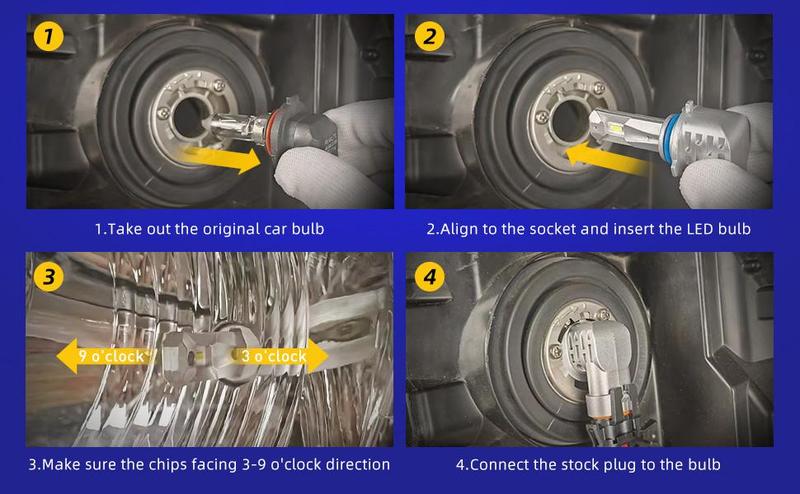 1

1.Take out the original car bulb

2

2.Align to the socket and insert the LED bulb

3

9 o'clock

3 o'clock

3.Make sure the chips facing 3-9 o'clock direction

4

4.Connect the stock plug to the bulb