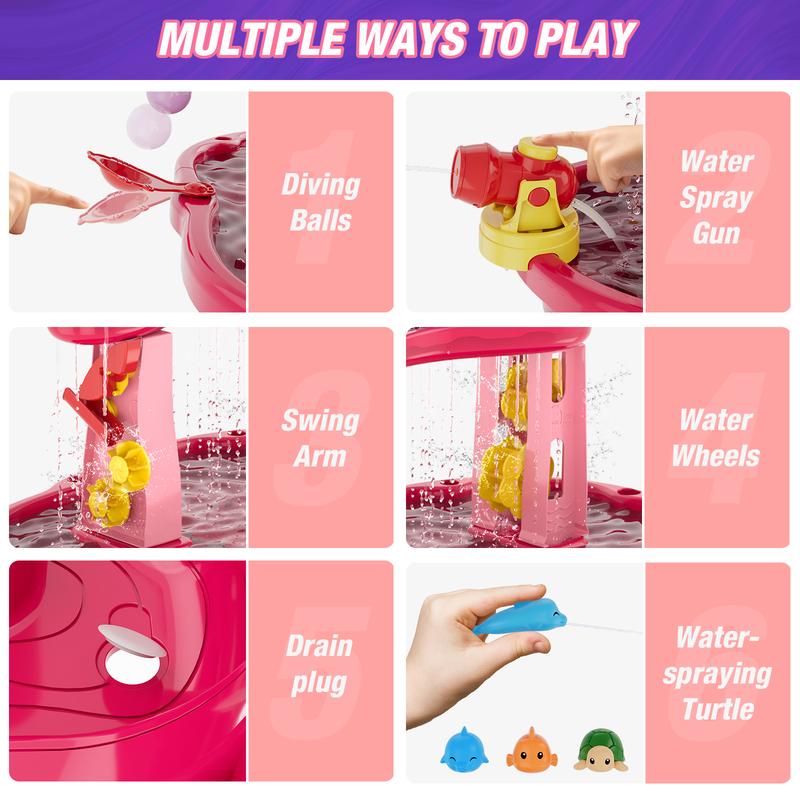 MULTIPLE WAYS TO PLAY

1
Diving Balls

2
Water Spray Gun

3
Swing Arm

4
Water Wheels

5
Drain plug

6
Water-spraying Turtle