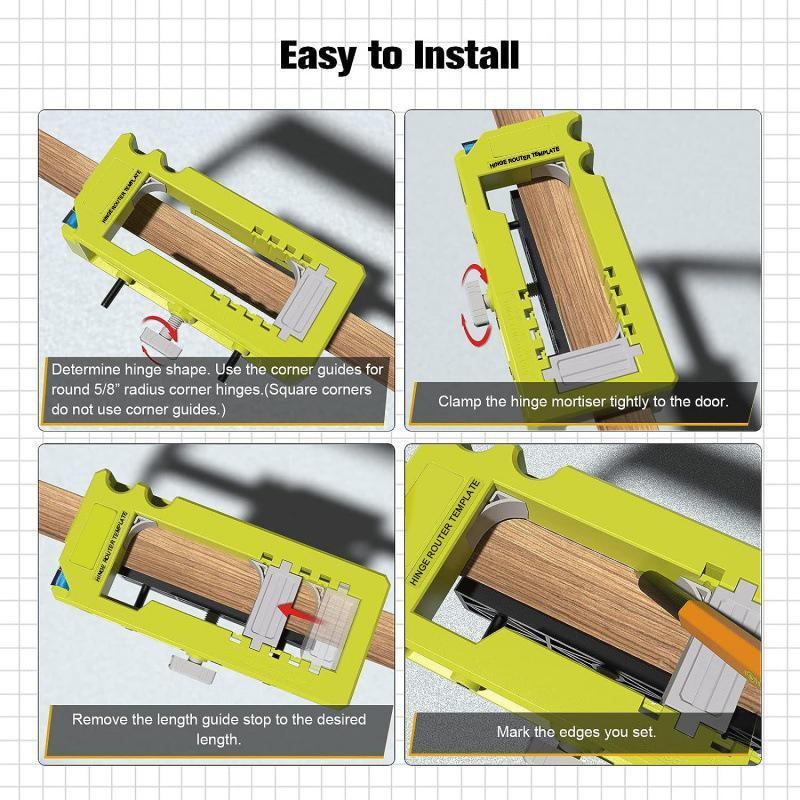 Easy to Install

HINGE ROUTER TEMPLATE

Determine hinge shape. Use the corner guides for round 5/8" radius corner hinges.(Square corners do not use corner guides.)

HINGE ROUTER TEMPLATE

Clamp the hinge mortiser tightly to the door.

HINGE ROUTER TEMPLATE

Remove the length guide stop to the desired length.

HINGE ROUTER TEMPLATE

Mark the edges you set.