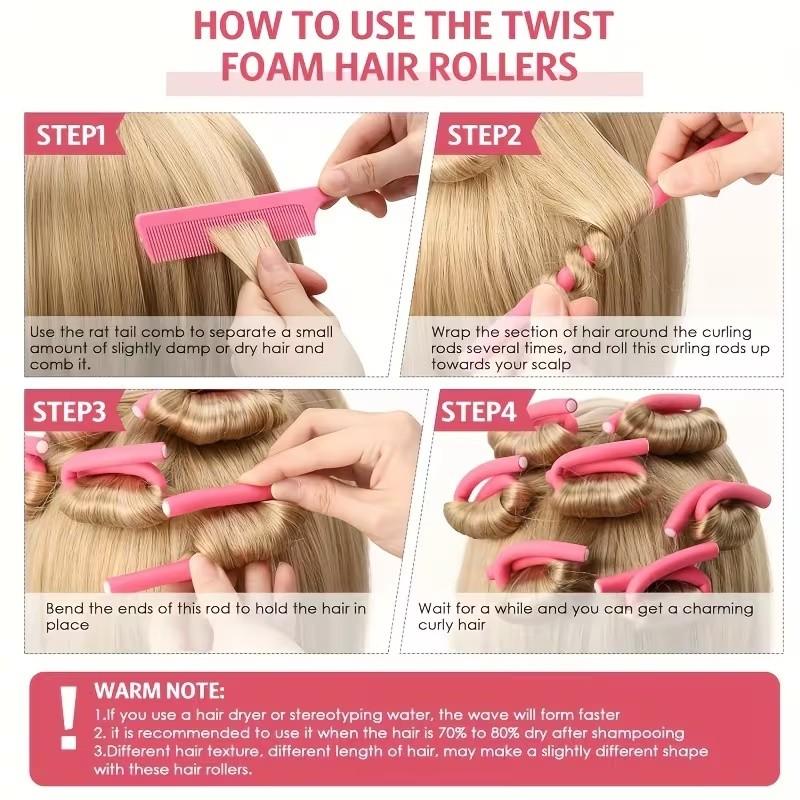 HOW TO USE THE TWIST FOAM HAIR ROLLERS

STEP1

Use the rat tail comb to separate a small amount of slightly damp or dry hair and comb it.

STEP2

Wrap the section of hair around the curling rods several times, and roll this curling rods up towards your scalp

STEP3

Bend the ends of this rod to hold the hair in place

STEP4

Wait for a while and you can get a charming curly hair

!

WARM NOTE:

1.If you use a hair dryer or stereotyping water, the wave will form faster
2. it is recommended to use it when the hair is 70% to 80% dry after shampooing
3.Different hair texture, different length of hair, may make a slightly different shape with these hair rollers.