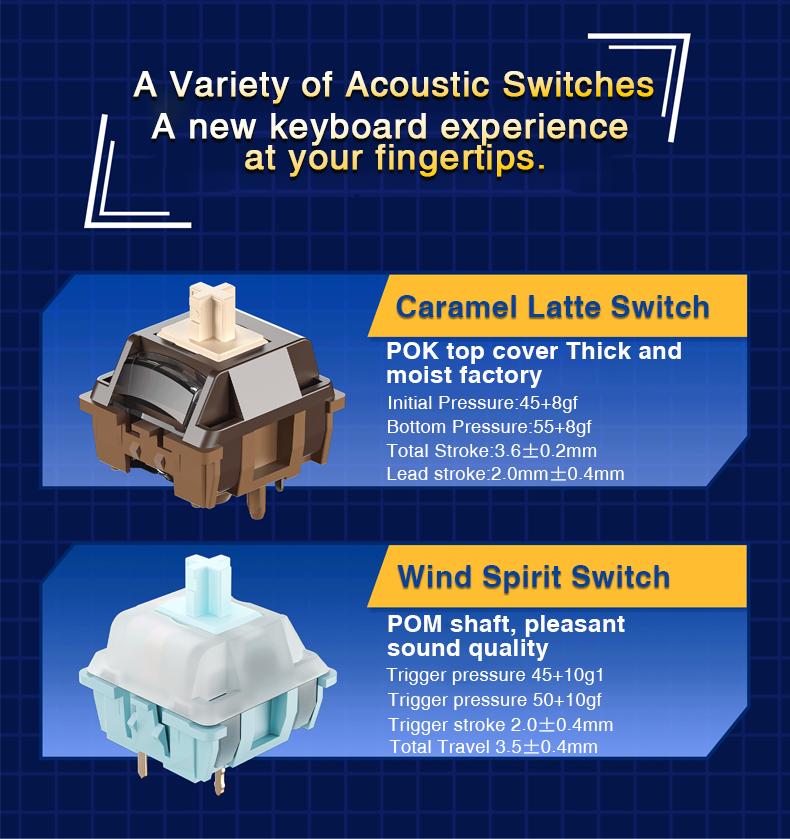 A Variety of Acoustic Switches
A new keyboard experience at your fingertips.

Caramel Latte Switch

POK top cover Thick and moist factory
Initial Pressure:45+8gf
Bottom Pressure:55+8gf
Total Stroke:3.6±0.2mm
Lead stroke:2.0mm±0.4mm

Wind Spirit Switch

POM shaft, pleasant sound quality
Trigger pressure 45+10g1
Trigger pressure 50+10gf
Trigger stroke 2.0±0.4mm
Total Travel 3.5±0.4mm