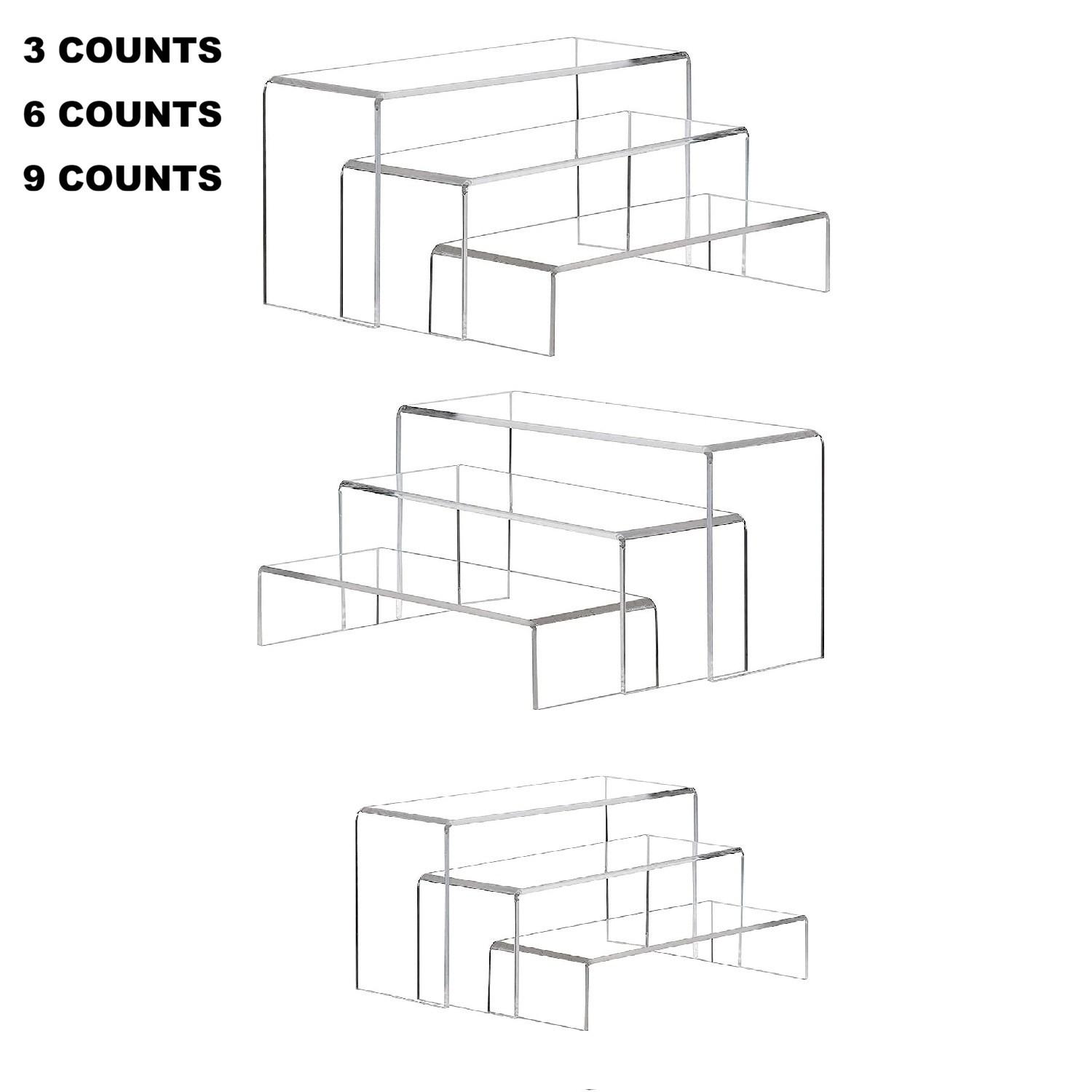 3 COUNTS
6 COUNTS
9 COUNTS